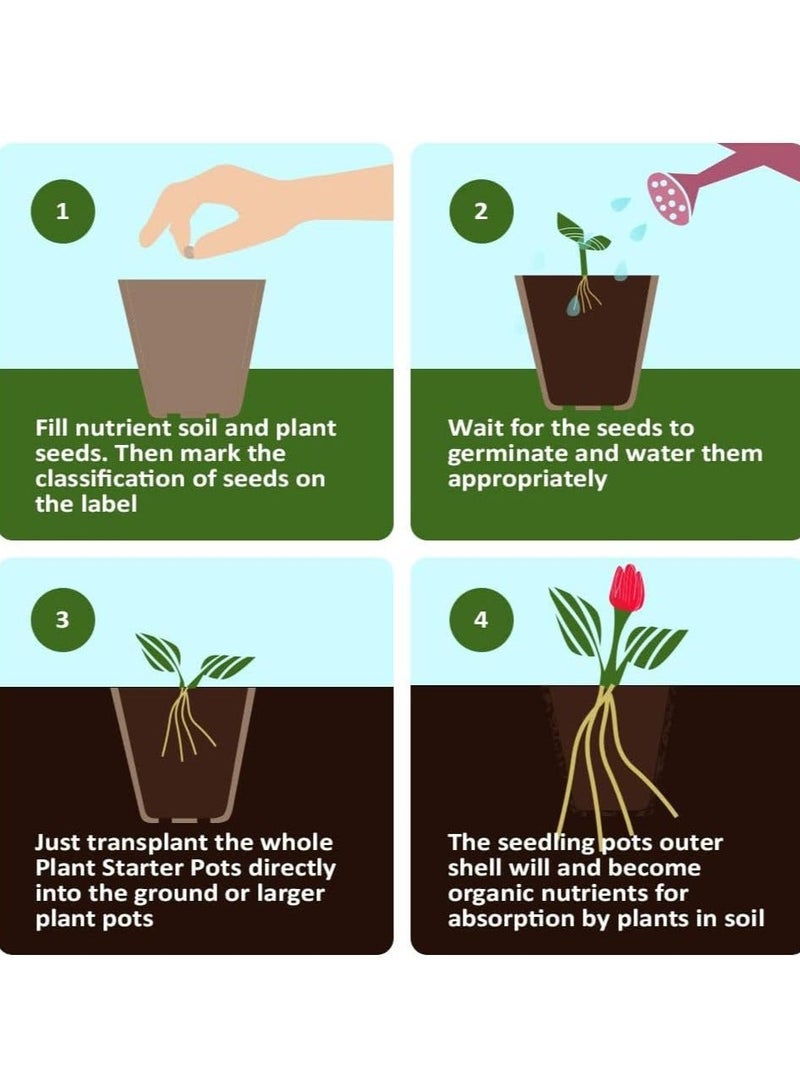 1

Fill nutrient soil and plant seeds. Then mark the classification of seeds on the label

2

Wait for the seeds to germinate and water them appropriately

3

Just transplant the whole Plant Starter Pots directly into the ground or larger plant pots

4

The seedling pots outer shell will and become organic nutrients for absorption by plants in soil