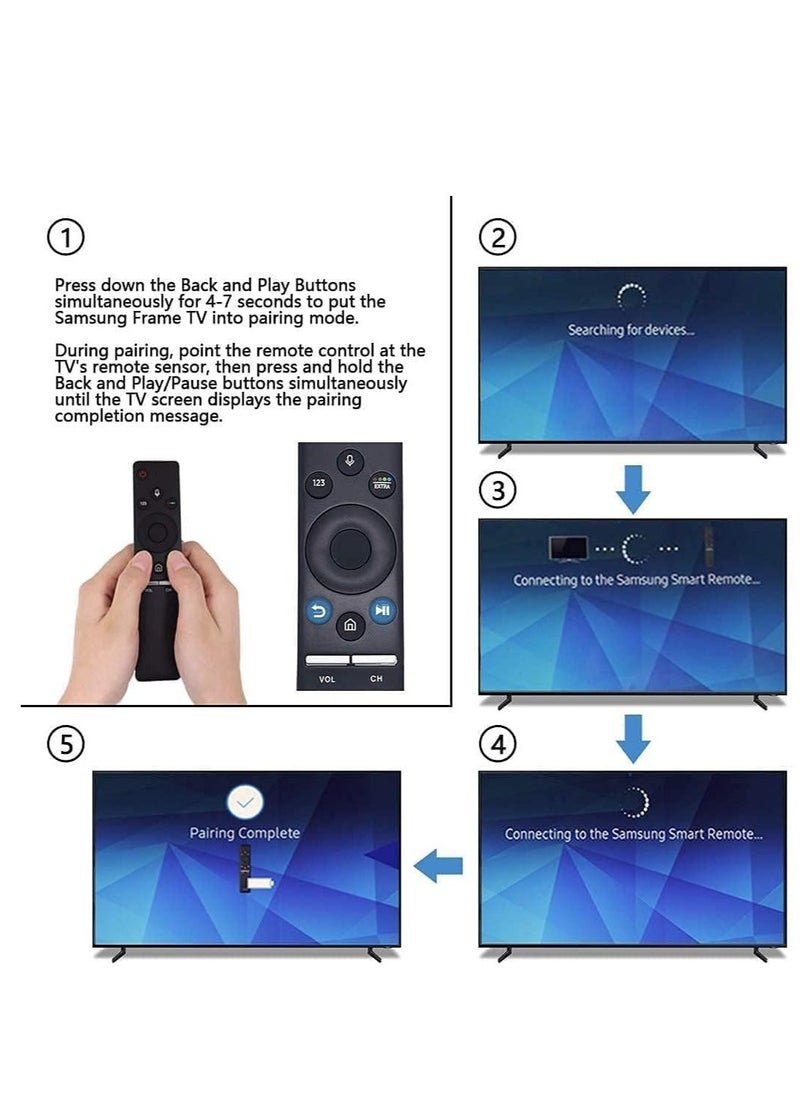 ①

Press down the Back and Play Buttons simultaneously for 4-7 seconds to put the Samsung Frame TV into pairing mode.

During pairing, point the remote control at the TV's remote sensor, then press and hold the Back and Play/Pause buttons simultaneously until the TV screen displays the pairing completion message.

123

EXTRA

VOL

CH

②

Searching for devices...

③

Connecting to the Samsung Smart Remote...

④

Connecting to the Samsung Smart Remote...

⑤

Pairing Complete