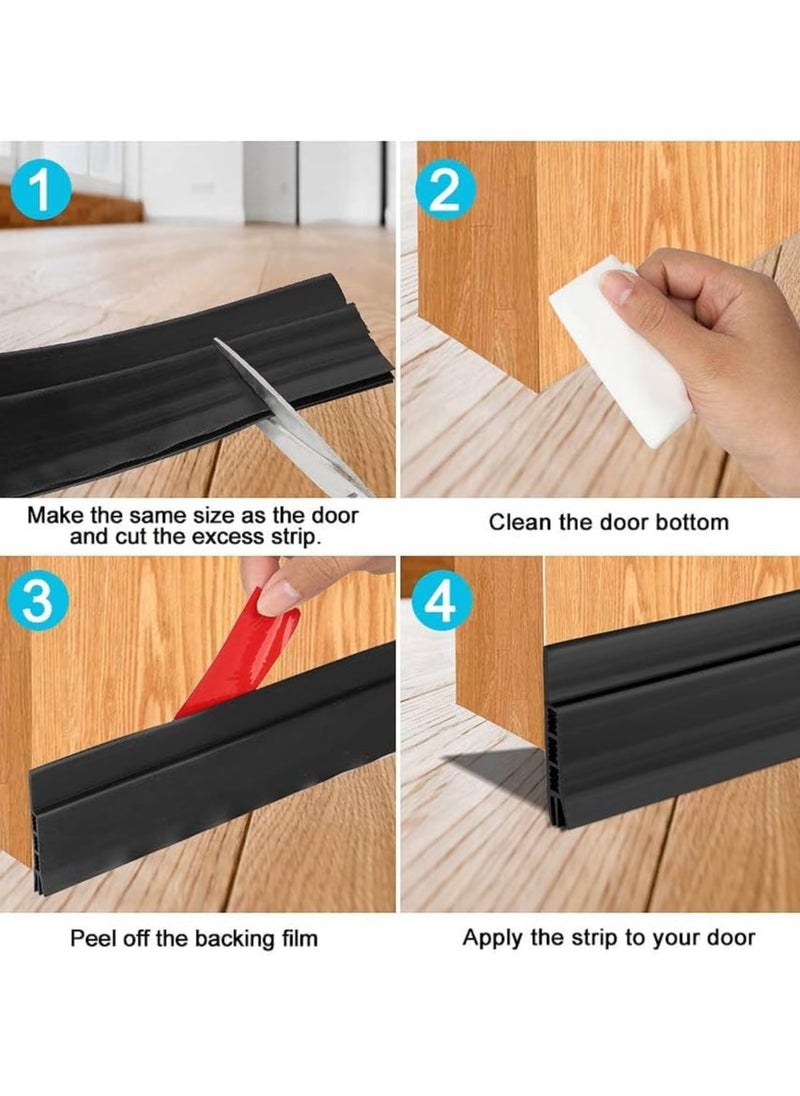 1

Make the same size as the door and cut the excess strip.

2

Clean the door bottom

3

Peel off the backing film

4

Apply the strip to your door