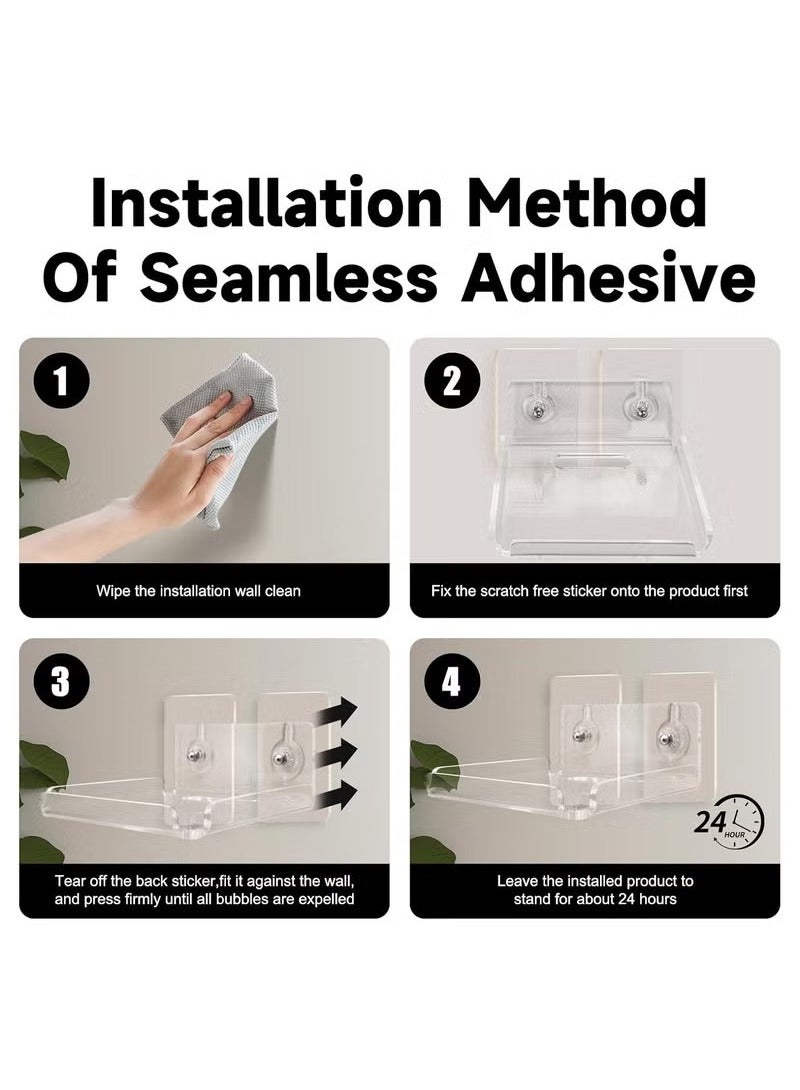 Installation Method Of Seamless Adhesive

1

Wipe the installation wall clean

2

Fix the scratch free sticker onto the product first

3

Tear off the back sticker,fit it against the wall, and press firmly until all bubbles are expelled

4

24 HOUR

Leave the installed product to stand for about 24 hours