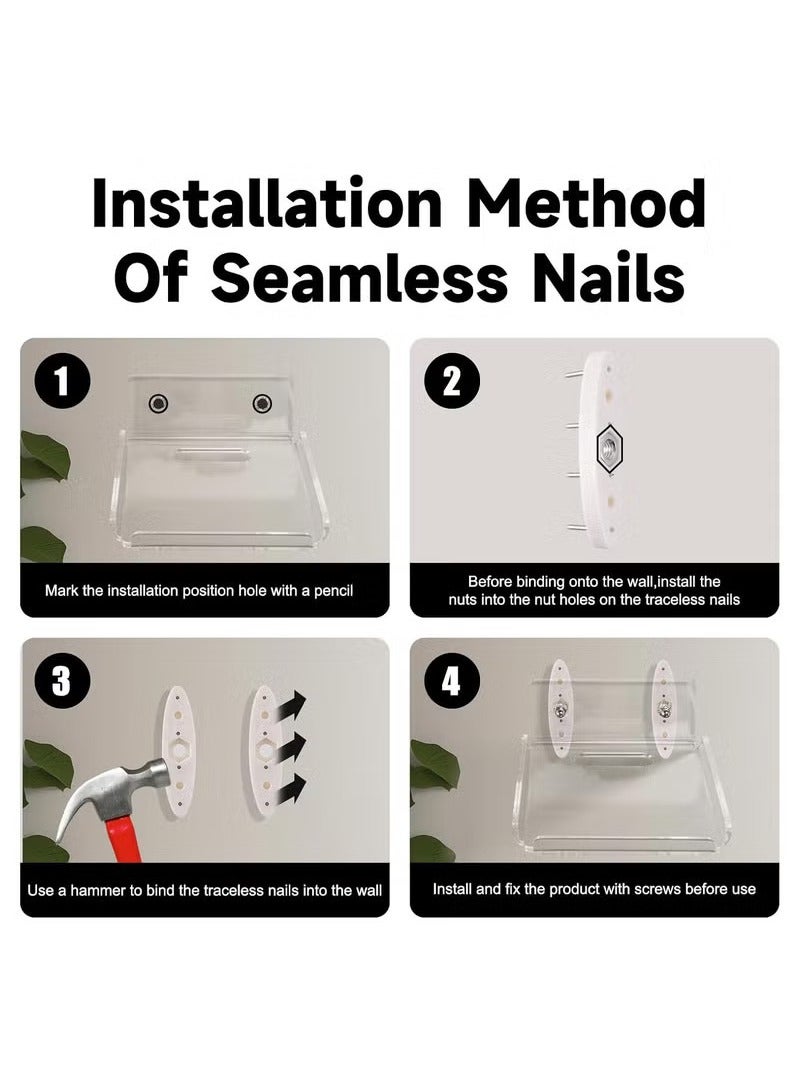 Installation Method Of Seamless Nails

1
Mark the installation position hole with a pencil

2
Before binding onto the wall,install the nuts into the nut holes on the traceless nails

3
Use a hammer to bind the traceless nails into the wall

4
Install and fix the product with screws before use