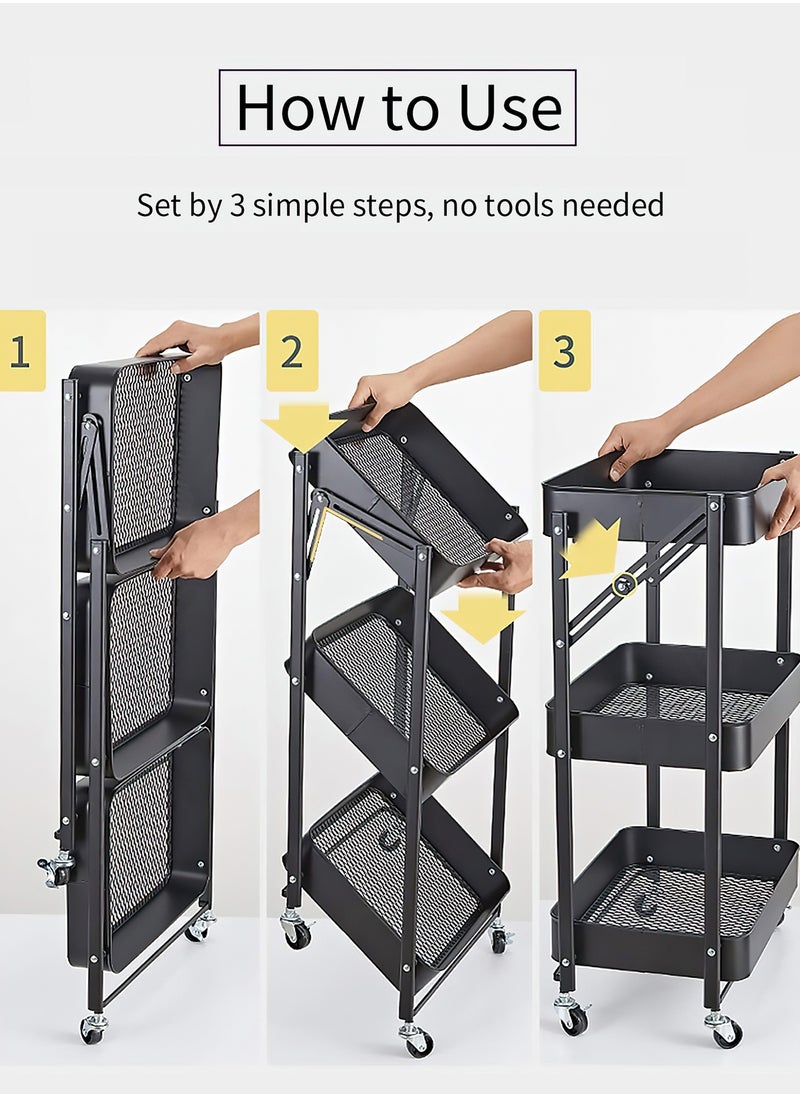 How to Use

Set by 3 simple steps, no tools needed

1

2

3