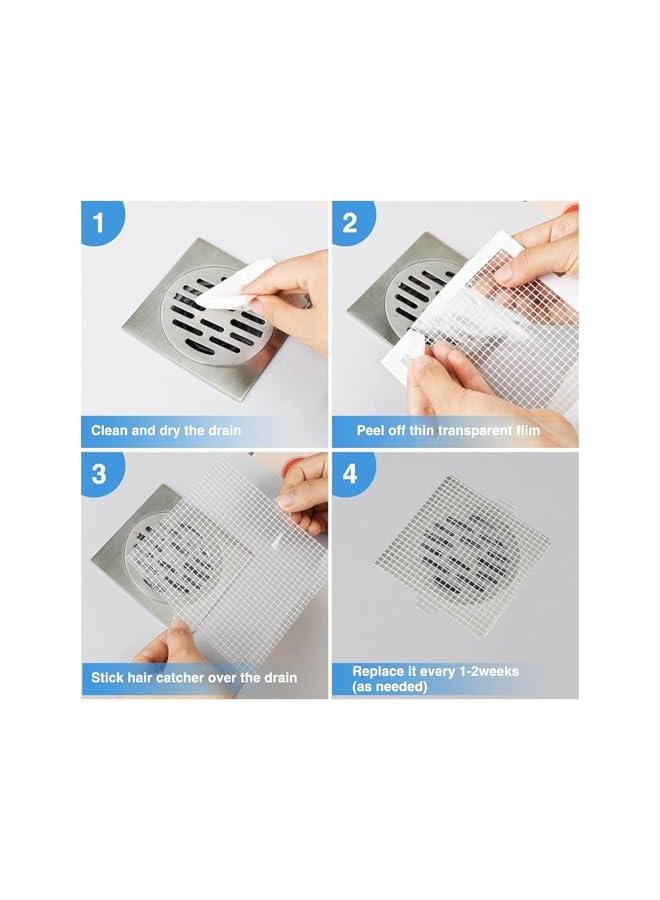 1

Clean and dry the drain

2

Peel off thin transparent flim

3

Stick hair catcher over the drain

4

Replace it every 1-2weeks (as needed)