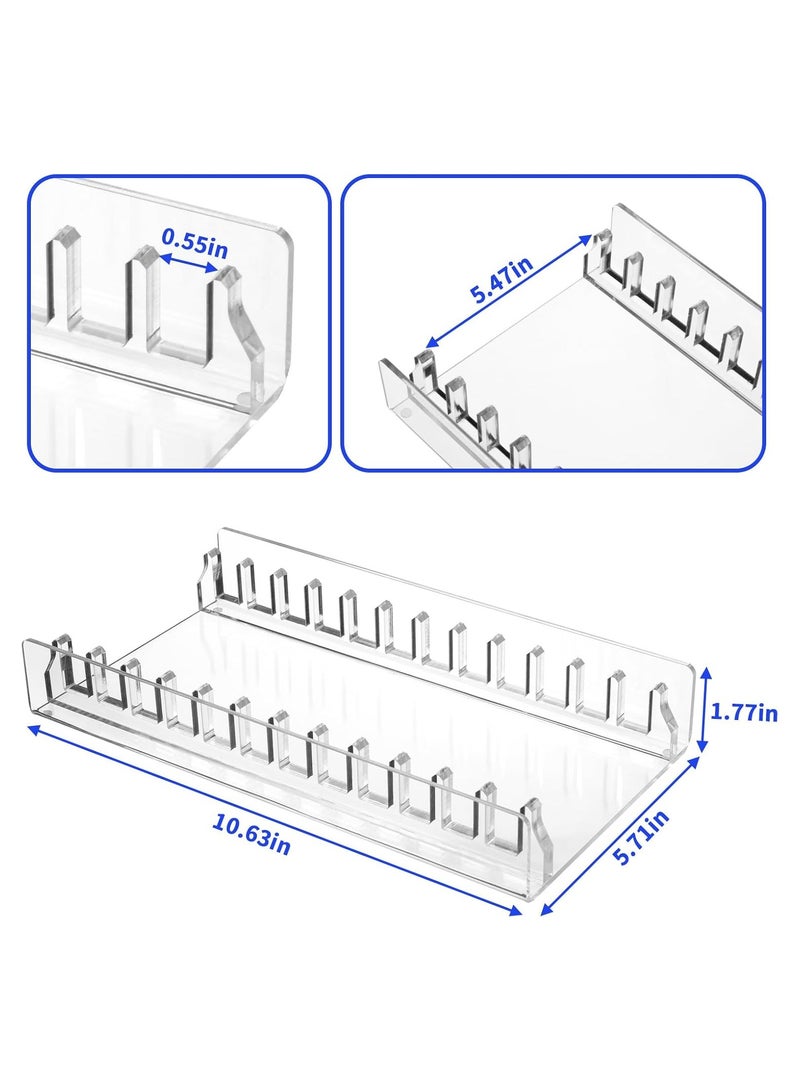 0.55in

5.47in

1.77in

10.63in

5.71in