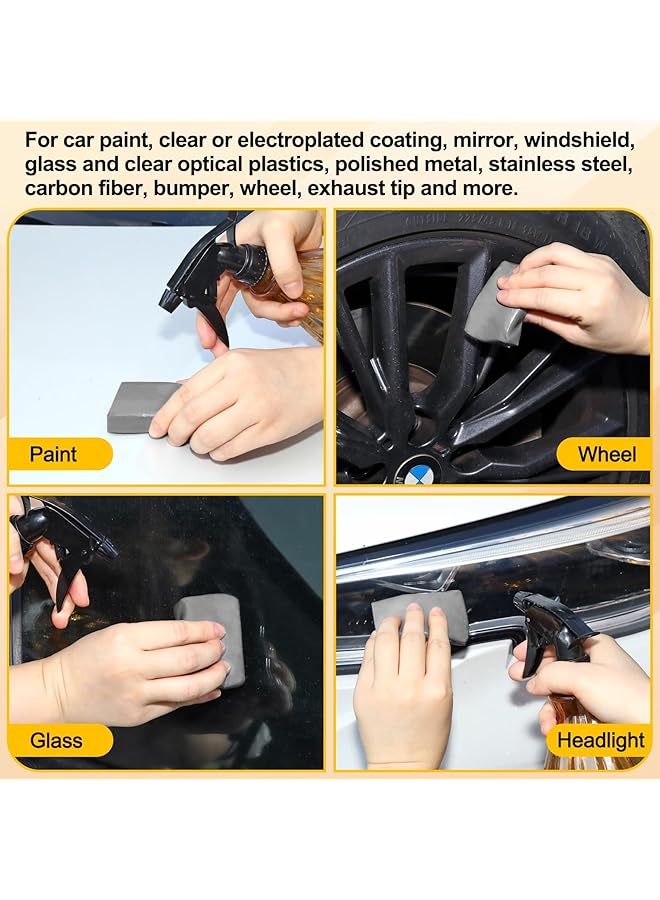 For car paint, clear or electroplated coating, mirror, windshield, glass and clear optical plastics, polished metal, stainless steel, carbon fiber, bumper, wheel, exhaust tip and more.

Paint

Wheel

Glass

Headlight