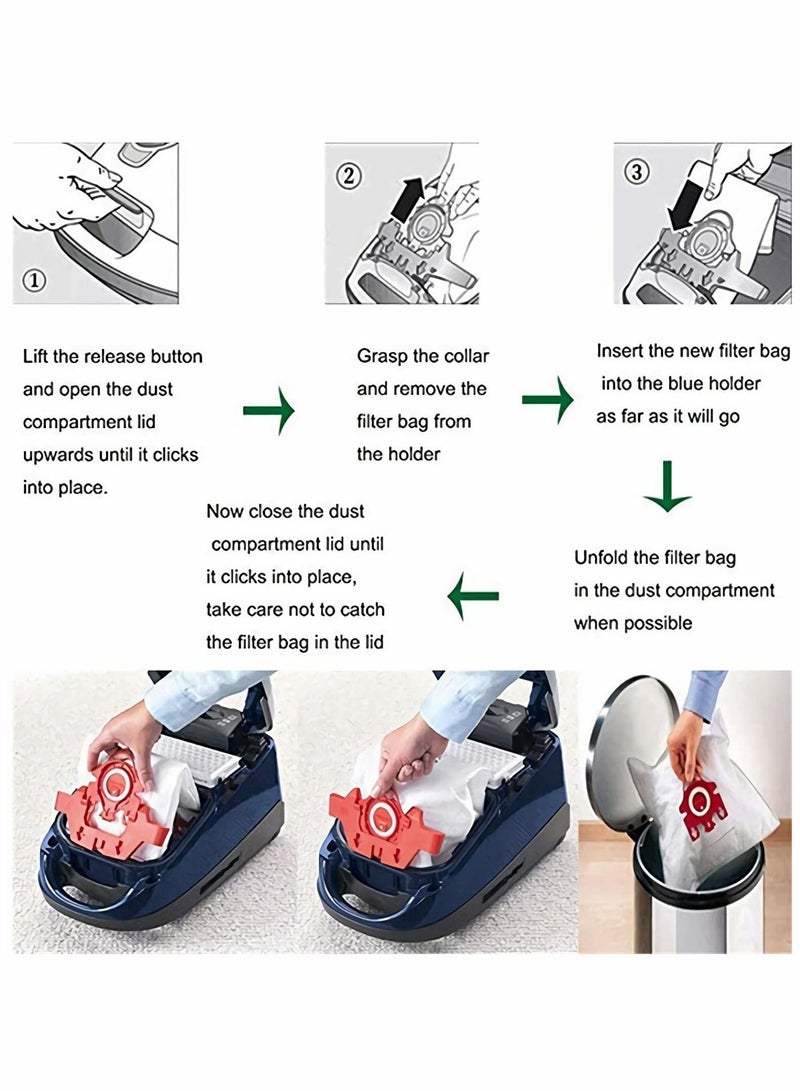 ①

②

③

Lift the release button and open the dust compartment lid upwards until it clicks into place.

Grasp the collar and remove the filter bag from the holder

Insert the new filter bag into the blue holder as far as it will go

Unfold the filter bag in the dust compartment when possible

Now close the dust compartment lid until it clicks into place, take care not to catch the filter bag in the lid