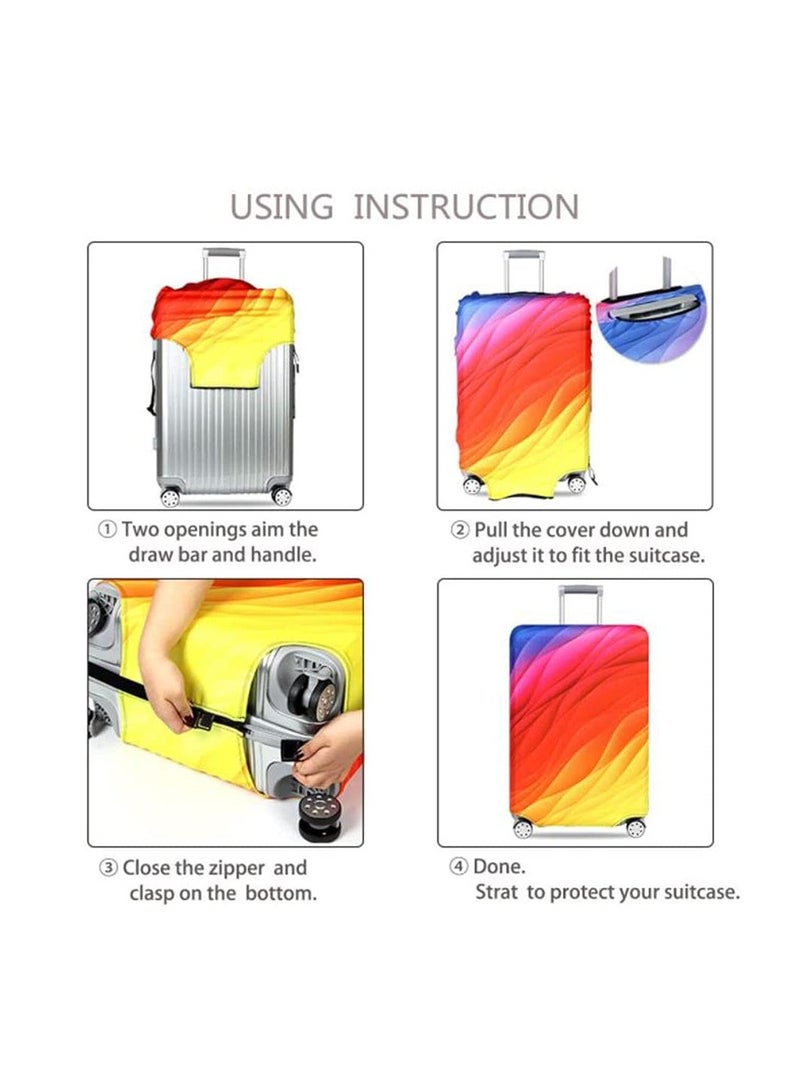 USING INSTRUCTION

① Two openings aim the draw bar and handle.

② Pull the cover down and adjust it to fit the suitcase.

③ Close the zipper and clasp on the bottom.

④ Done.
Strat to protect your suitcase.