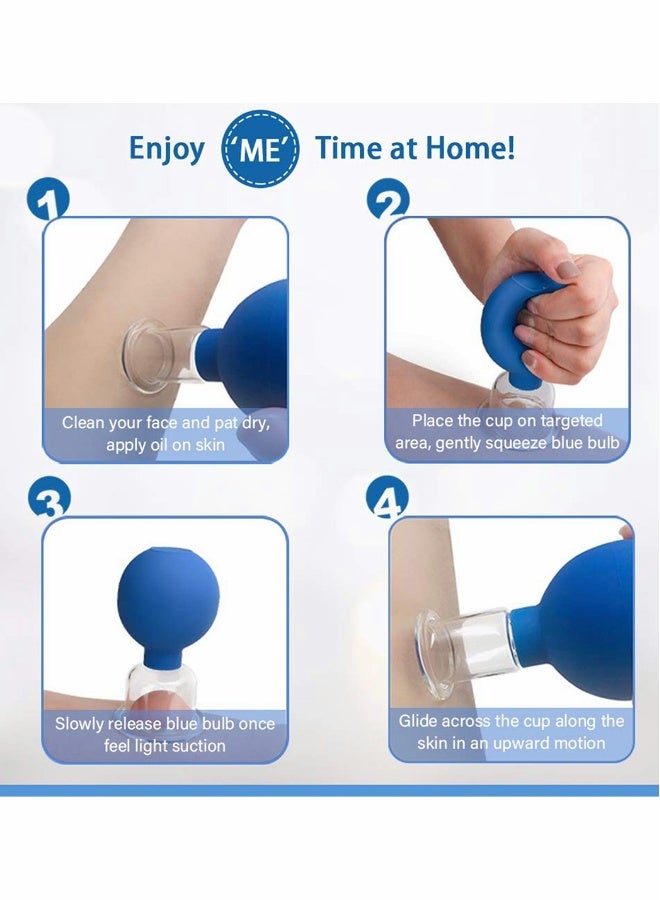 Enjoy 'ME' Time at Home!

1
Clean your face and pat dry, apply oil on skin

2
Place the cup on targeted area, gently squeeze blue bulb

3
Slowly release blue bulb once feel light suction

4
Glide across the cup along the skin in an upward motion