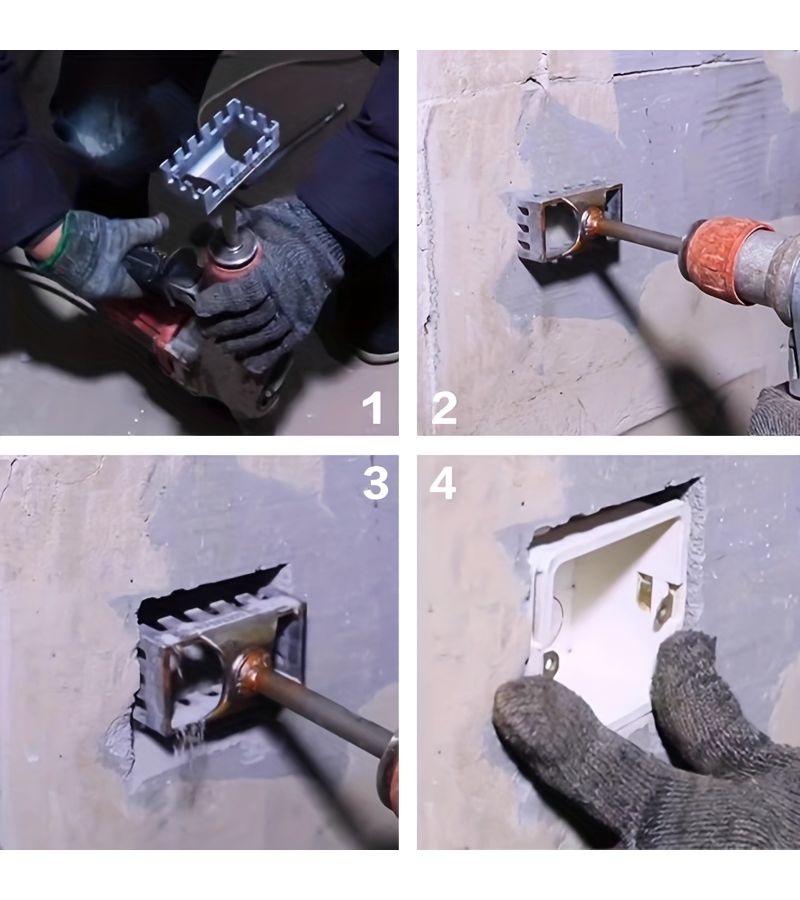 1
2
3
4