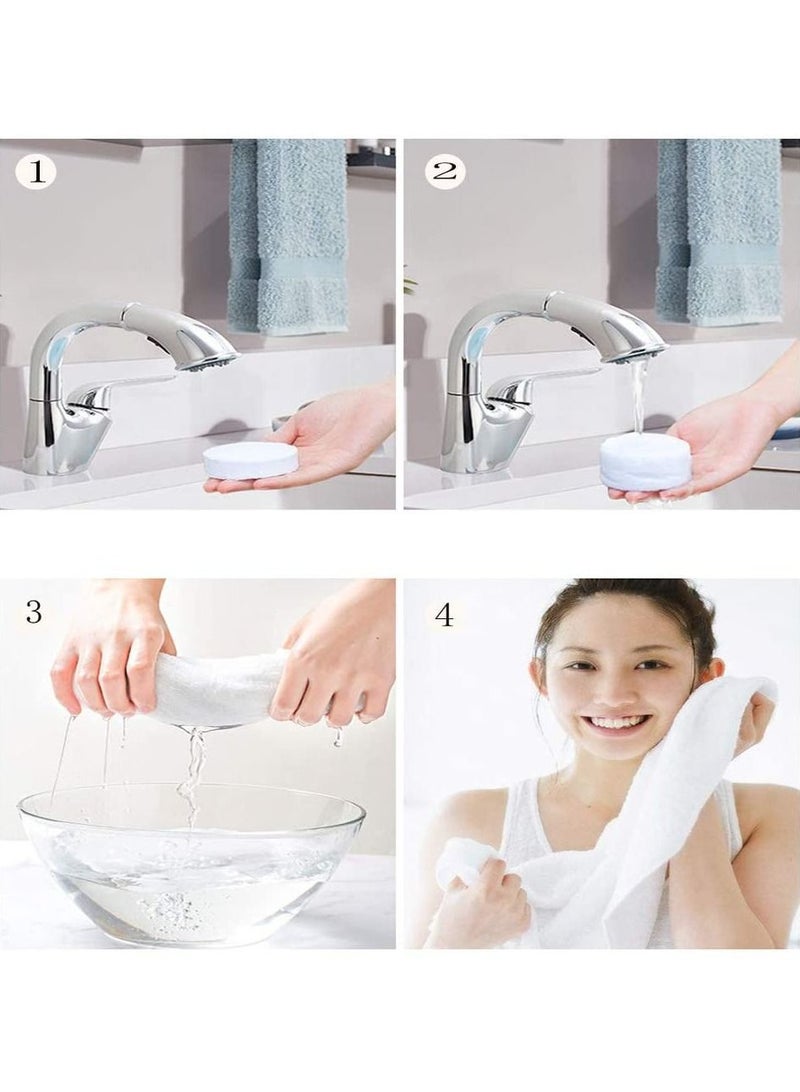 1

2

3

4