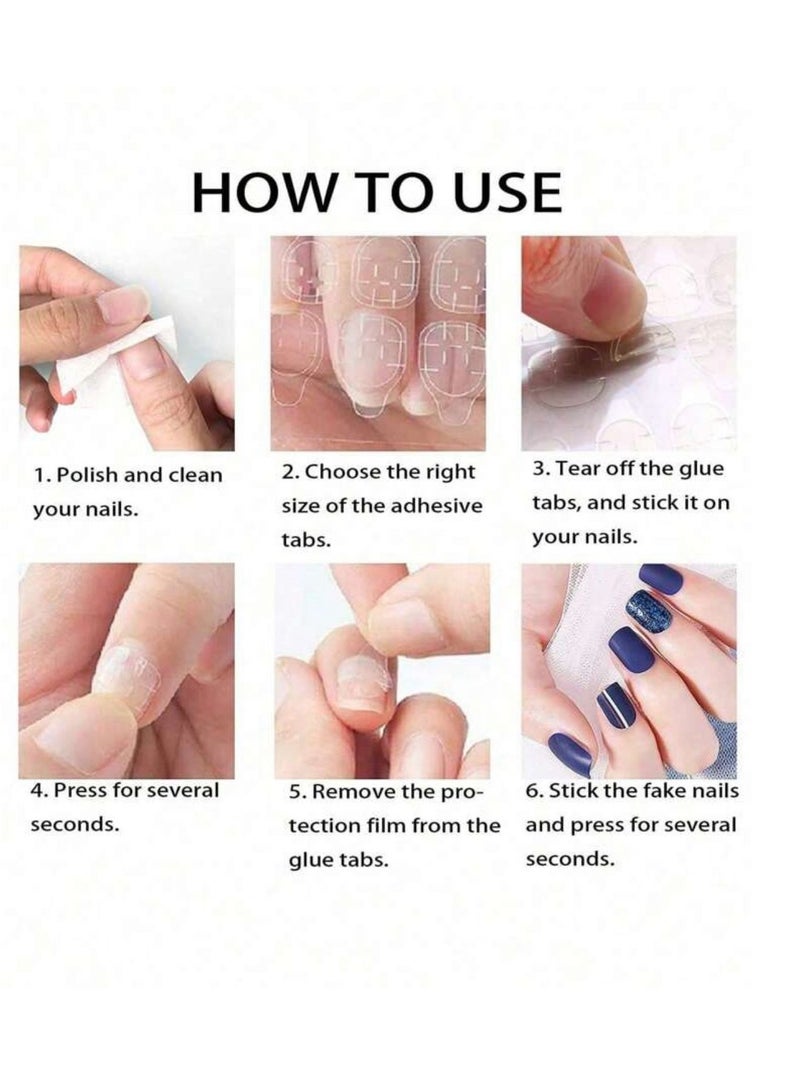 HOW TO USE

1. Polish and clean your nails.

2. Choose the right size of the adhesive tabs.

3. Tear off the glue tabs, and stick it on your nails.

4. Press for several seconds.

5. Remove the protection film from the glue tabs.

6. Stick the fake nails and press for several seconds.