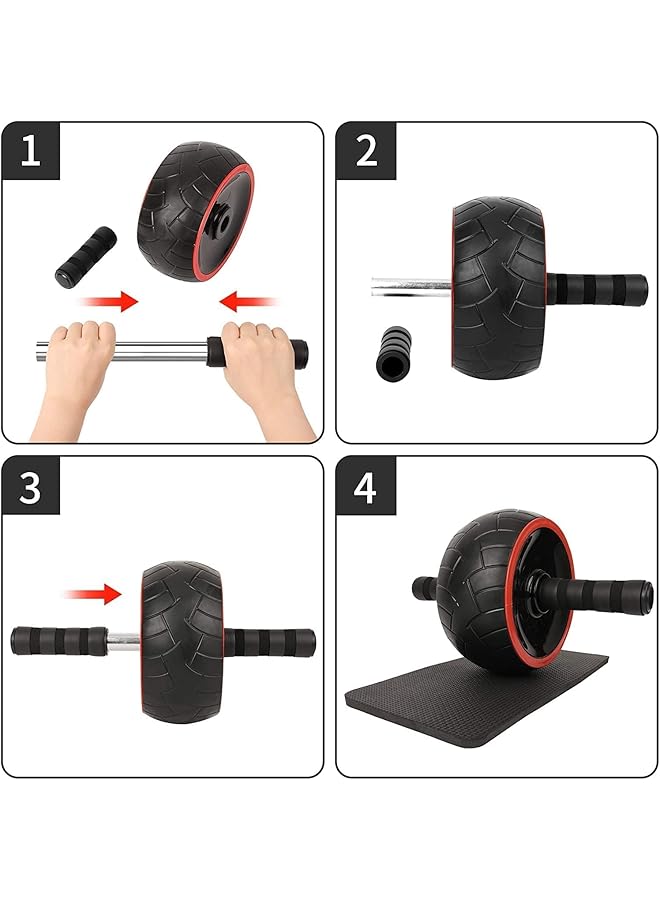 1

2

3

4