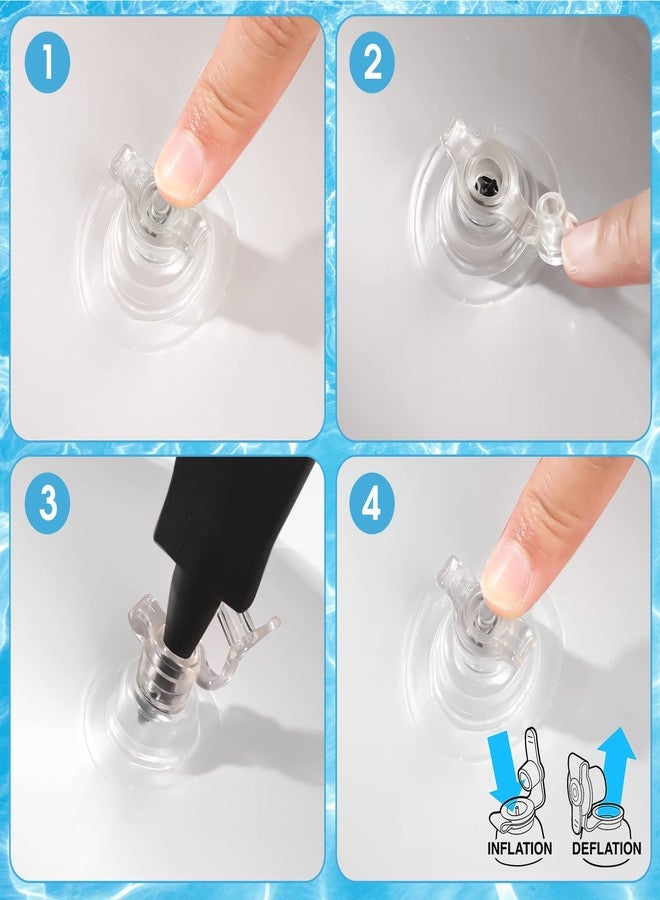 1

2

3

4

INFLATION

DEFLATION