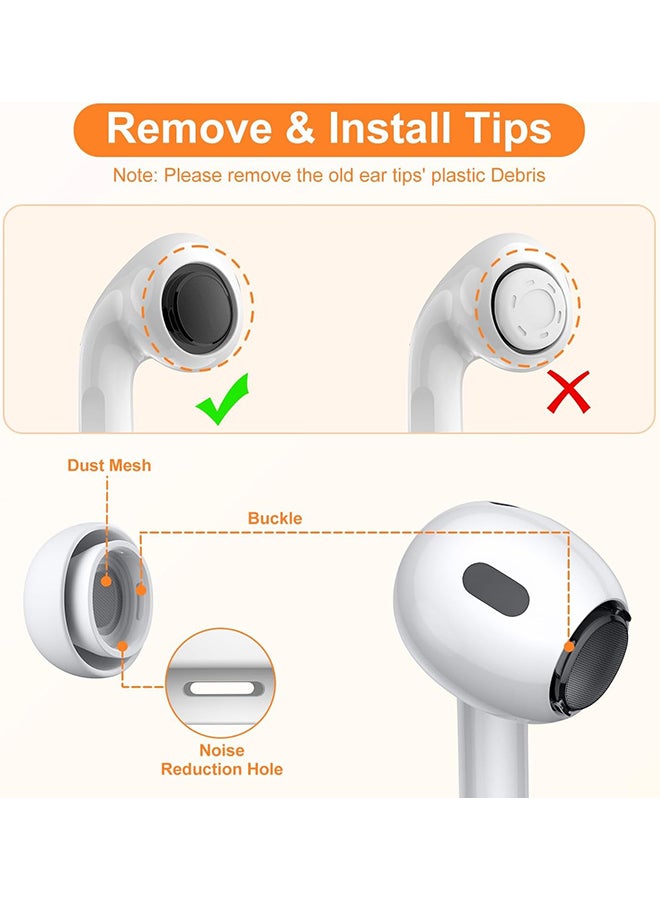 Remove & Install Tips

Note: Please remove the old ear tips' plastic Debris

Dust Mesh

Buckle

Noise Reduction Hole