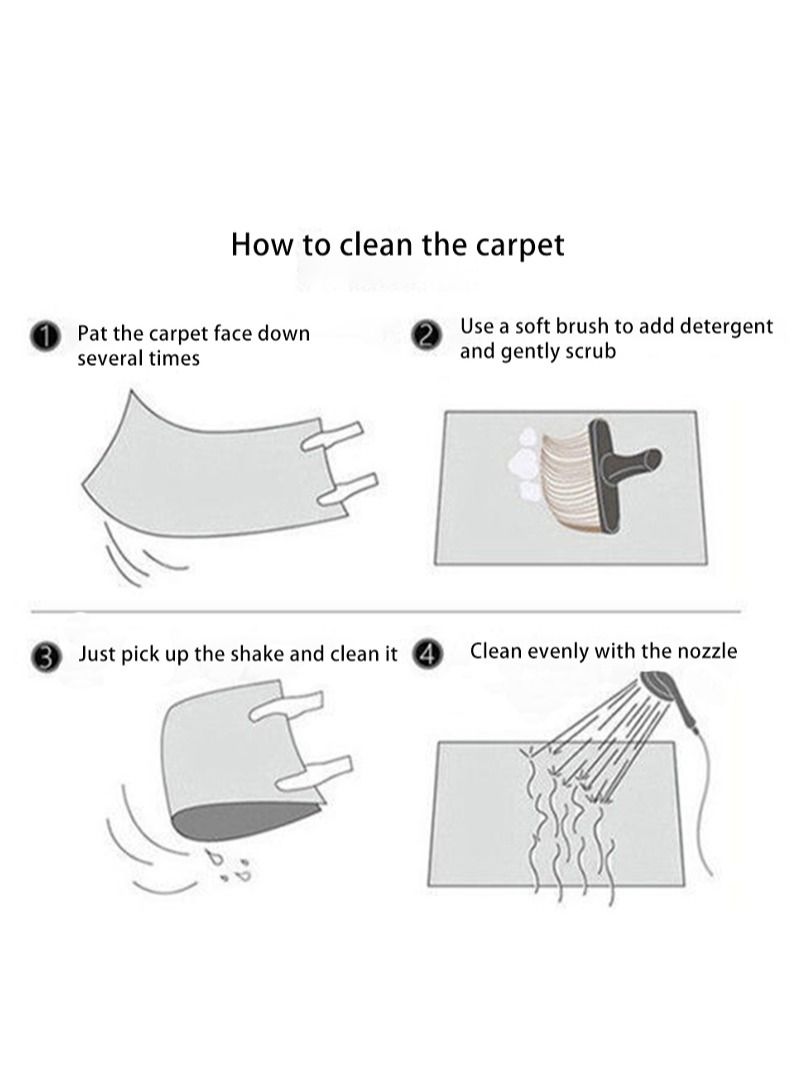 How to clean the carpet

1 Pat the carpet face down several times

2 Use a soft brush to add detergent and gently scrub

3 Just pick up the shake and clean it

4 Clean evenly with the nozzle