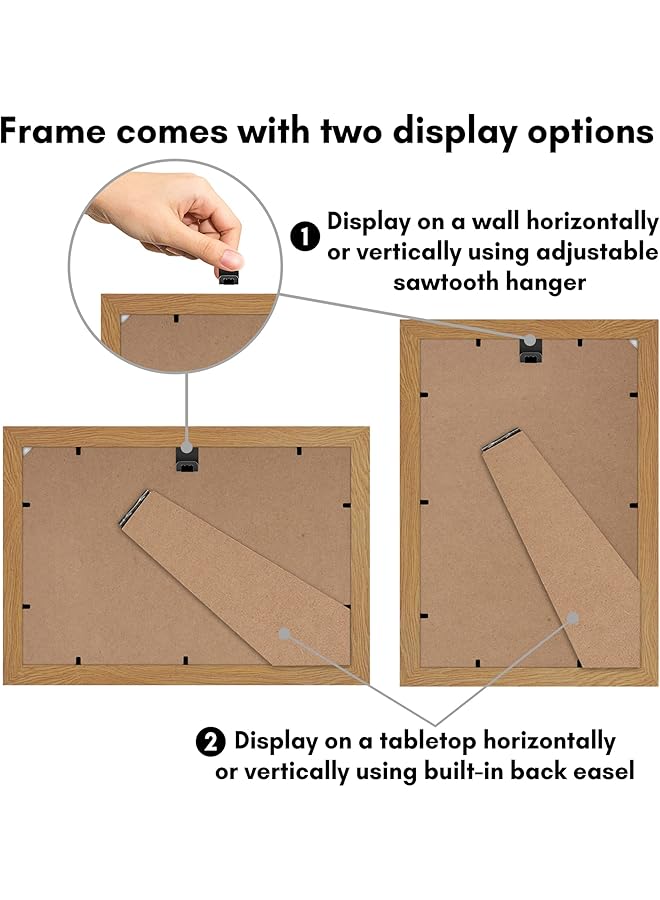 Frame comes with two display options

1 Display on a wall horizontally or vertically using adjustable sawtooth hanger

2 Display on a tabletop horizontally or vertically using built-in back easel