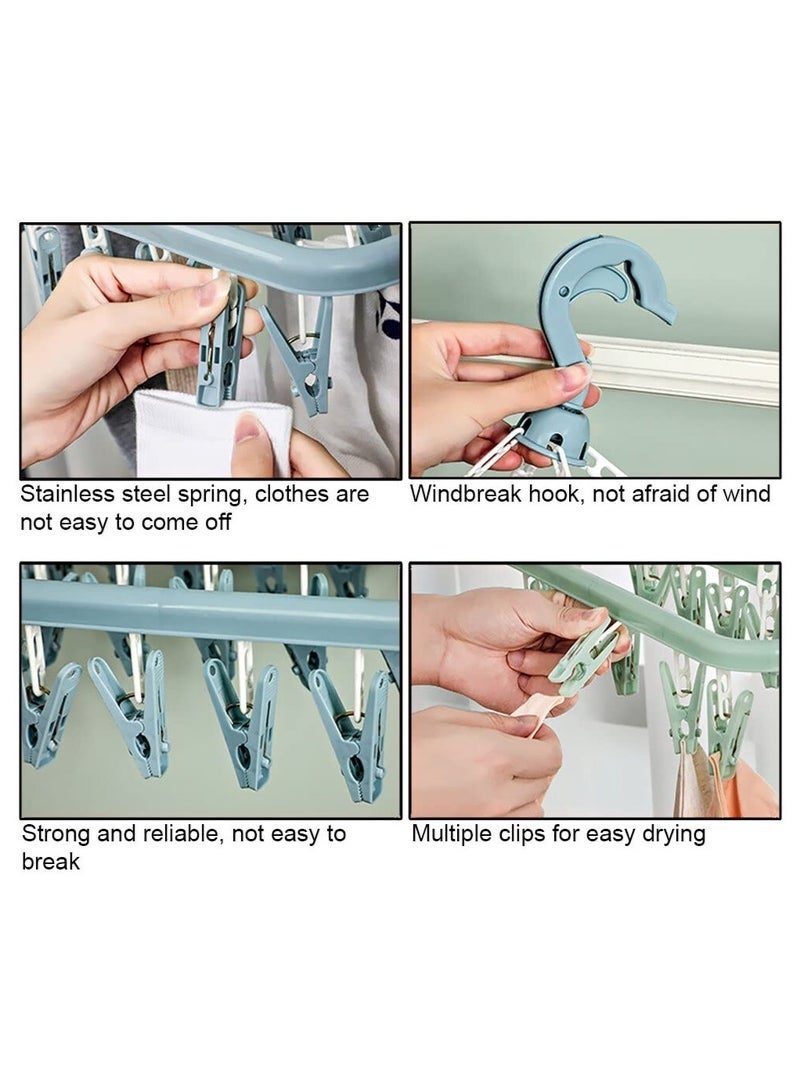 Stainless steel spring, clothes are not easy to come off

Windbreak hook, not afraid of wind

Strong and reliable, not easy to break

Multiple clips for easy drying