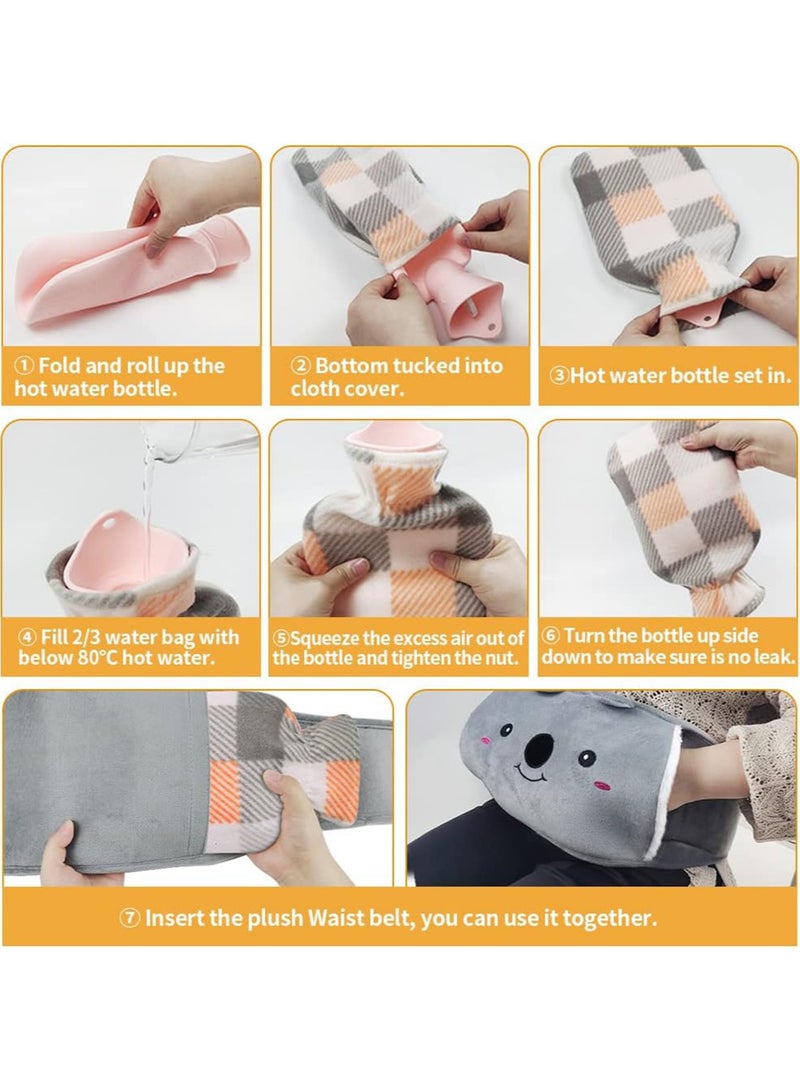 ① Fold and roll up the hot water bottle.

② Bottom tucked into cloth cover.

③Hot water bottle set in.

④ Fill 2/3 water bag with below 80°C hot water.

⑤Squeeze the excess air out of the bottle and tighten the nut.

⑥ Turn the bottle up side down to make sure is no leak.

⑦ Insert the plush Waist belt, you can use it together.