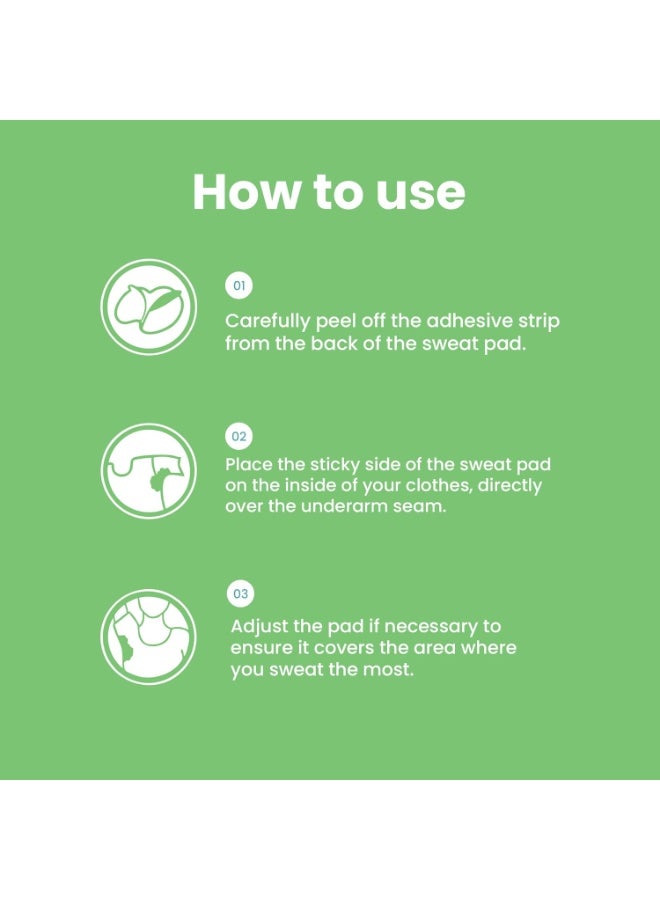 How to use

01

Carefully peel off the adhesive strip from the back of the sweat pad.

02

Place the sticky side of the sweat pad on the inside of your clothes, directly over the underarm seam.

03

Adjust the pad if necessary to ensure it covers the area where you sweat the most.