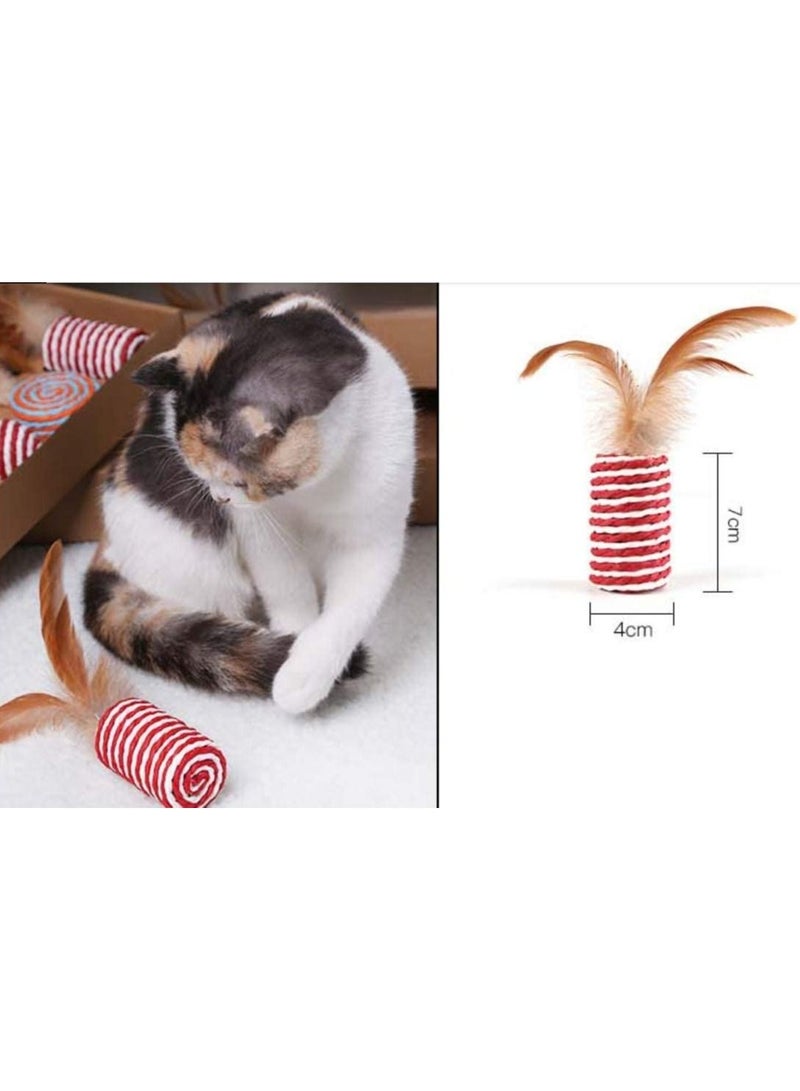 7cm
4cm