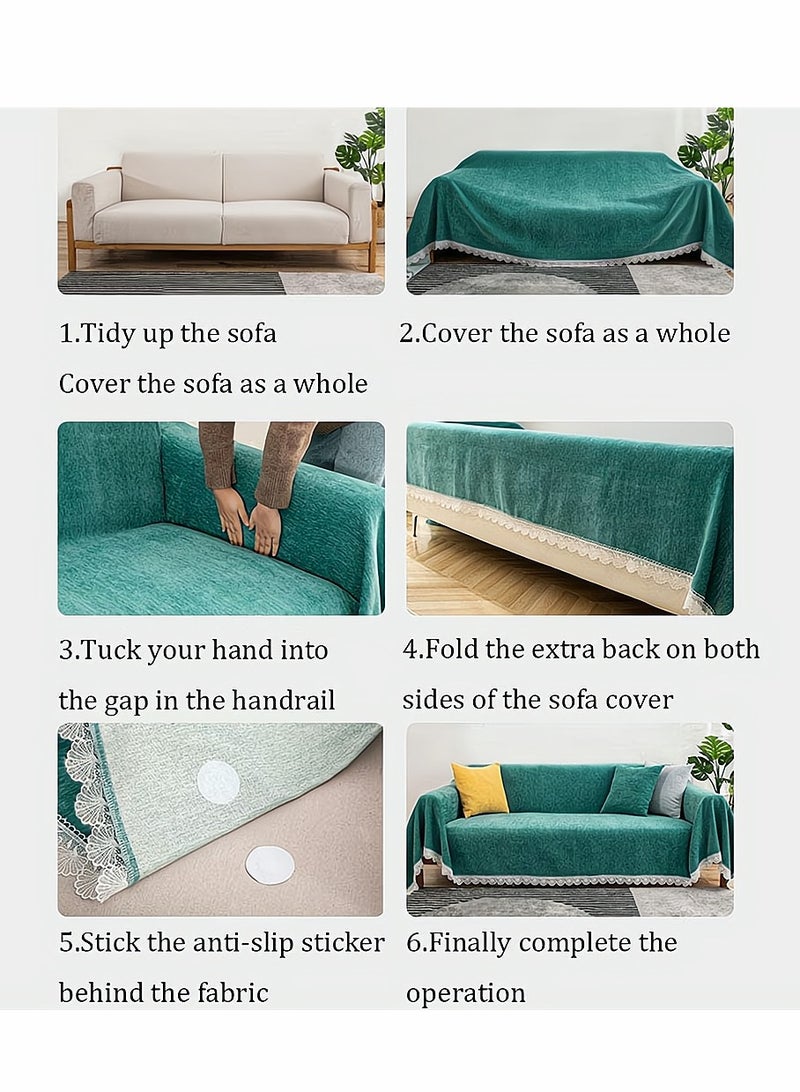 1.Tidy up the sofa
Cover the sofa as a whole

2.Cover the sofa as a whole

3.Tuck your hand into the gap in the handrail

4.Fold the extra back on both sides of the sofa cover

5.Stick the anti-slip sticker behind the fabric

6.Finally complete the operation