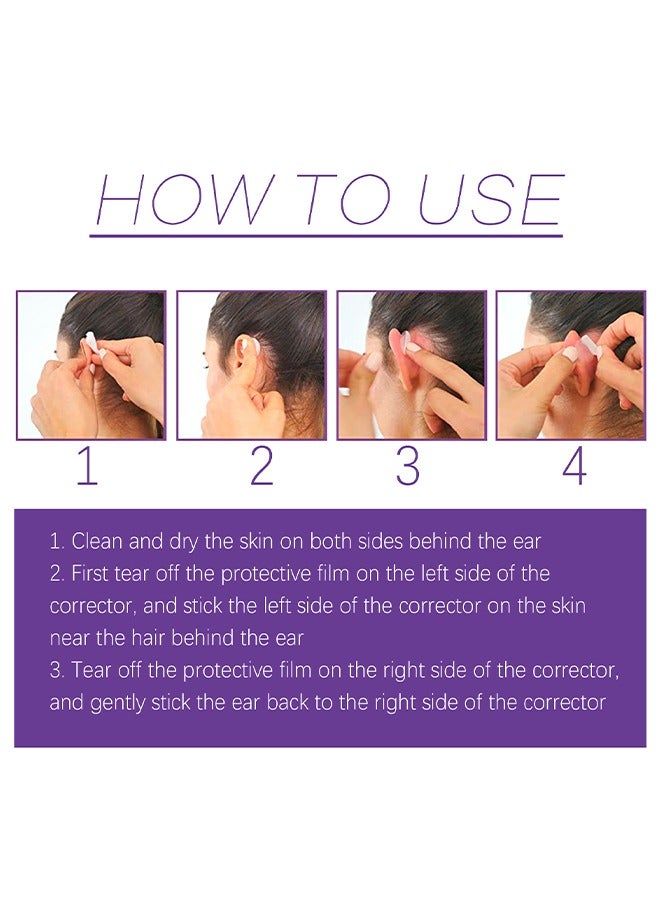 HOW TO USE

1

2

3

4

1. Clean and dry the skin on both sides behind the ear
2. First tear off the protective film on the left side of the corrector, and stick the left side of the corrector on the skin near the hair behind the ear
3. Tear off the protective film on the right side of the corrector, and gently stick the ear back to the right side of the corrector