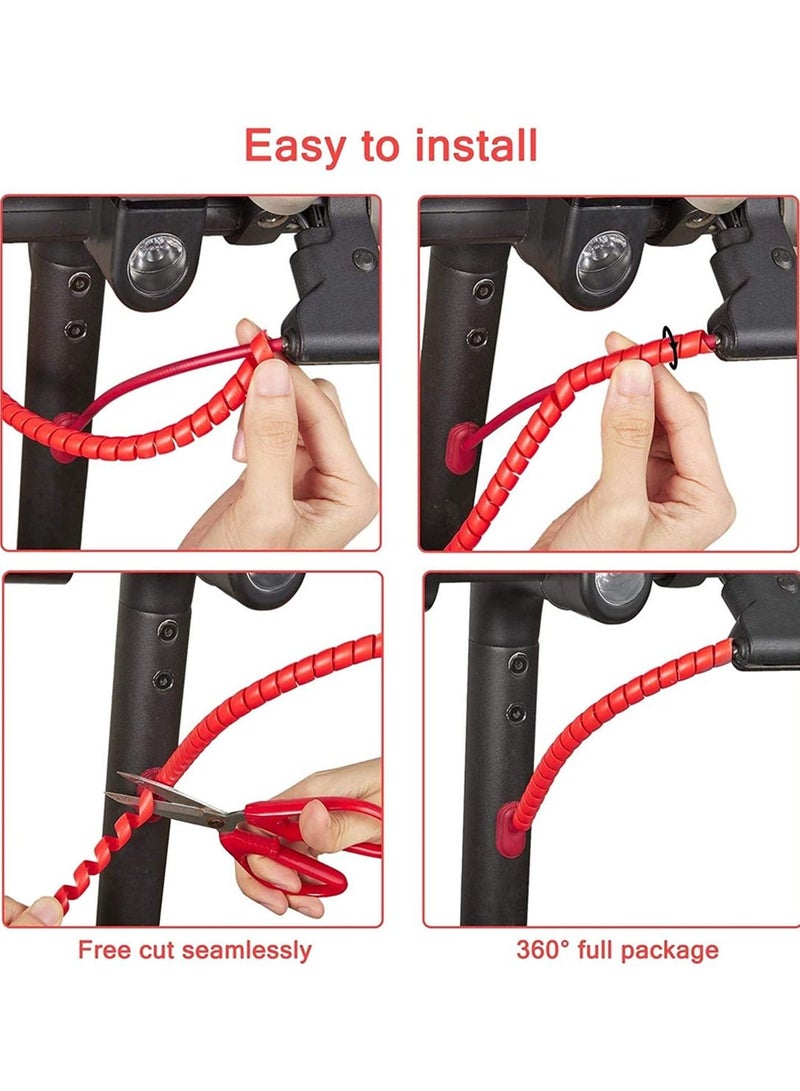 Easy to install

Free cut seamlessly

360° full package