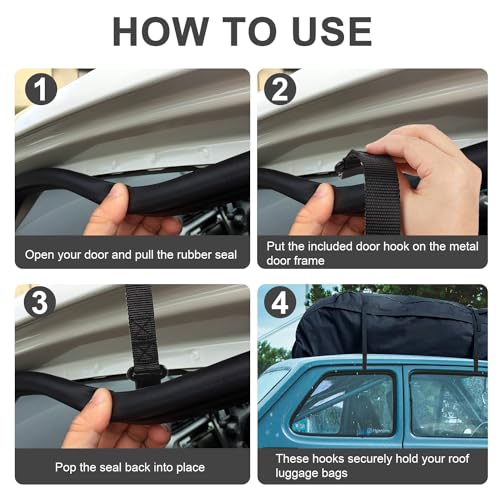 HOW TO USE

1

Open your door and pull the rubber seal

2

Put the included door hook on the metal door frame

3

Pop the seal back into place

4

These hooks securely hold your roof luggage bags