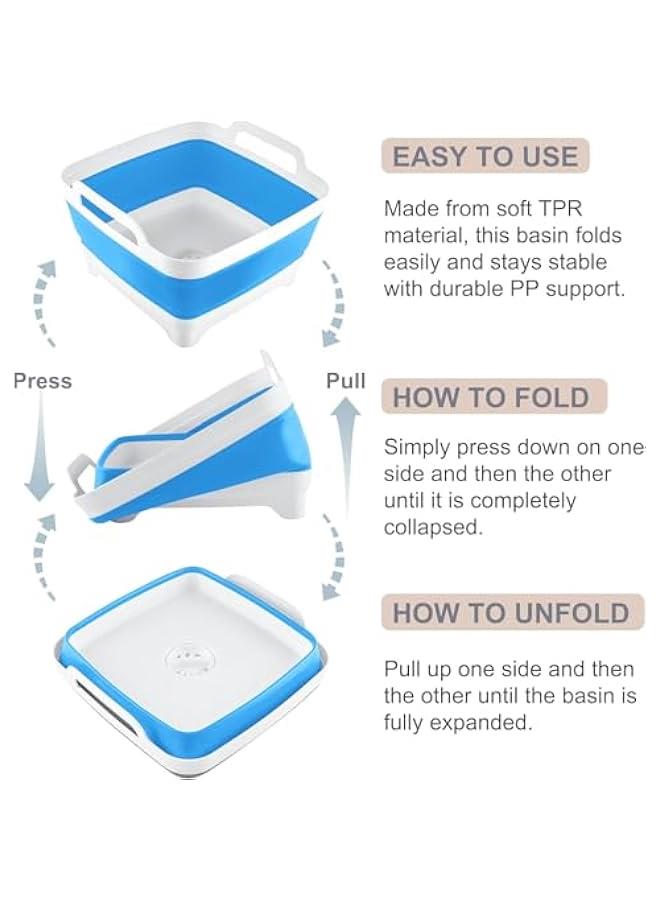 EASY TO USE

Made from soft TPR material, this basin folds easily and stays stable with durable PP support.

Press

Pull

HOW TO FOLD

Simply press down on one side and then the other until it is completely collapsed.

HOW TO UNFOLD

Pull up one side and then the other until the basin is fully expanded.