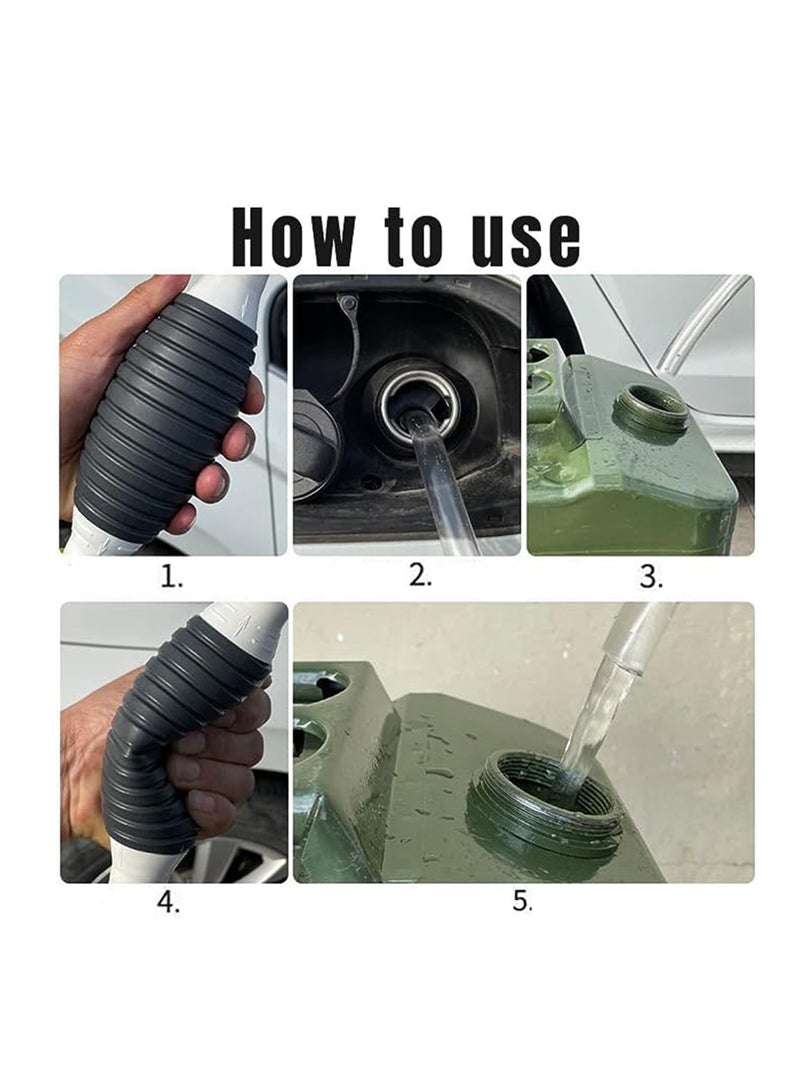 How to use

1.

2.

3.

4.

5.