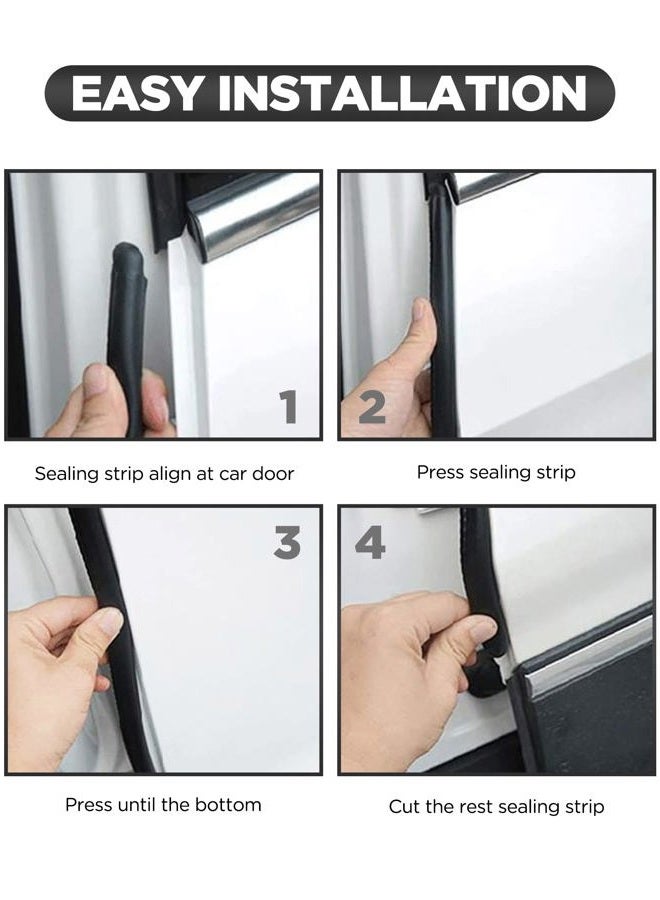 EASY INSTALLATION

1

Sealing strip align at car door

2

Press sealing strip

3

Press until the bottom

4

Cut the rest sealing strip