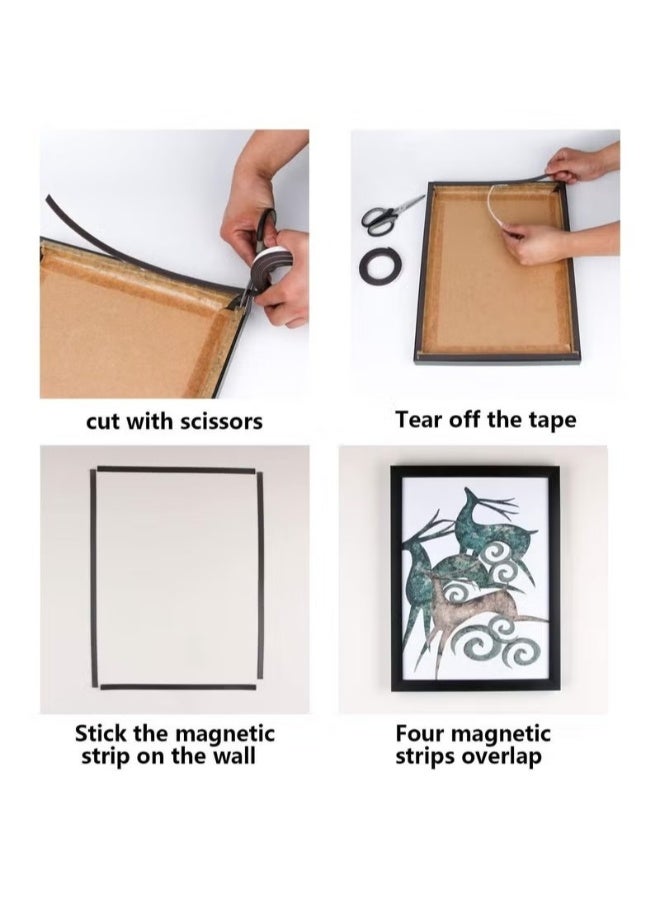 cut with scissors

Tear off the tape

Stick the magnetic strip on the wall

Four magnetic strips overlap