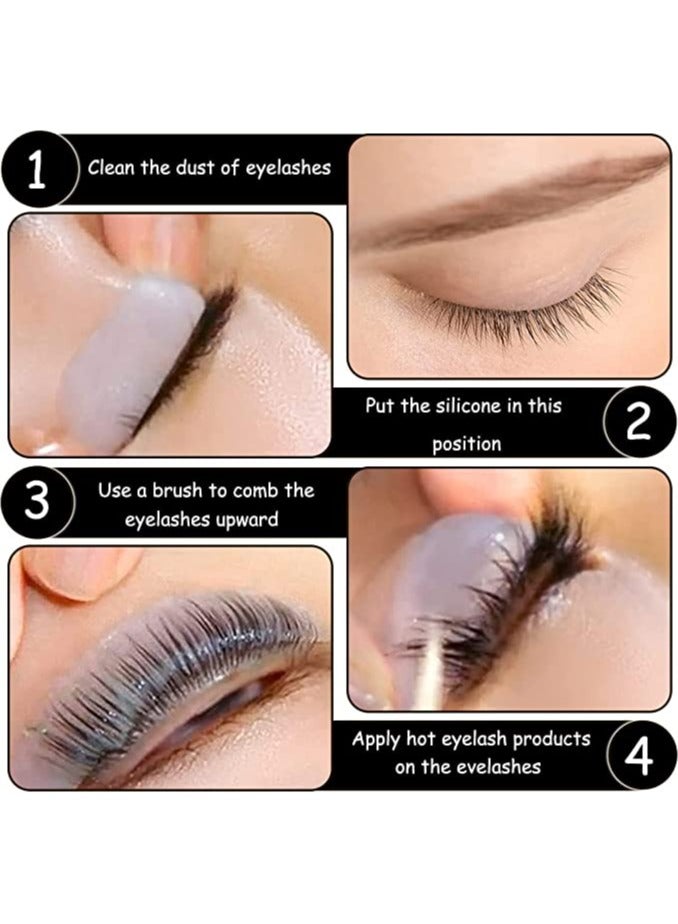 1 Clean the dust of eyelashes

Put the silicone in this position 2

3 Use a brush to comb the eyelashes upward

Apply hot eyelash products on the evelashes 4