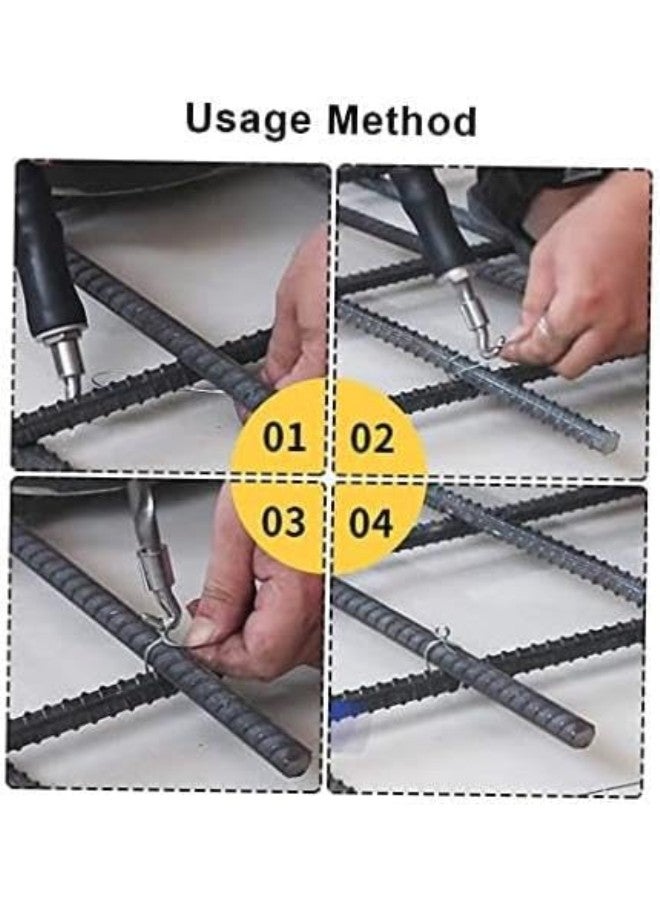 Usage Method

01

02

03

04