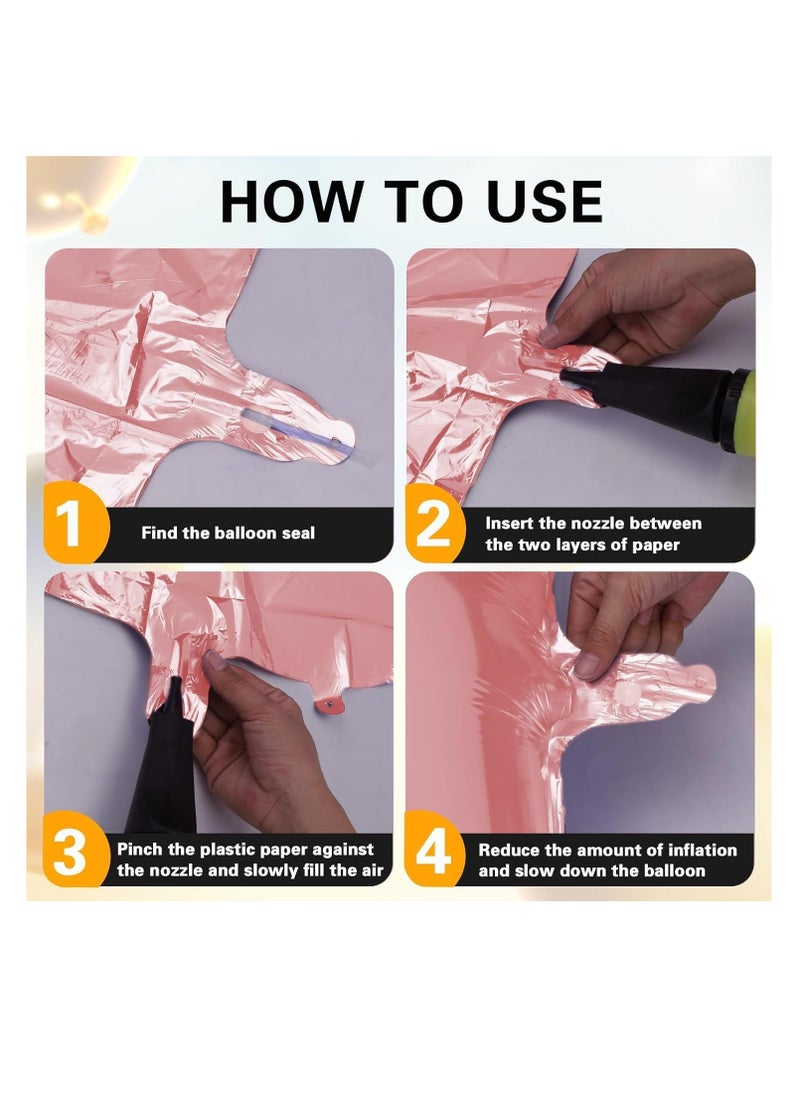 HOW TO USE

1 Find the balloon seal

2 Insert the nozzle between the two layers of paper

3 Pinch the plastic paper against the nozzle and slowly fill the air

4 Reduce the amount of inflation and slow down the balloon