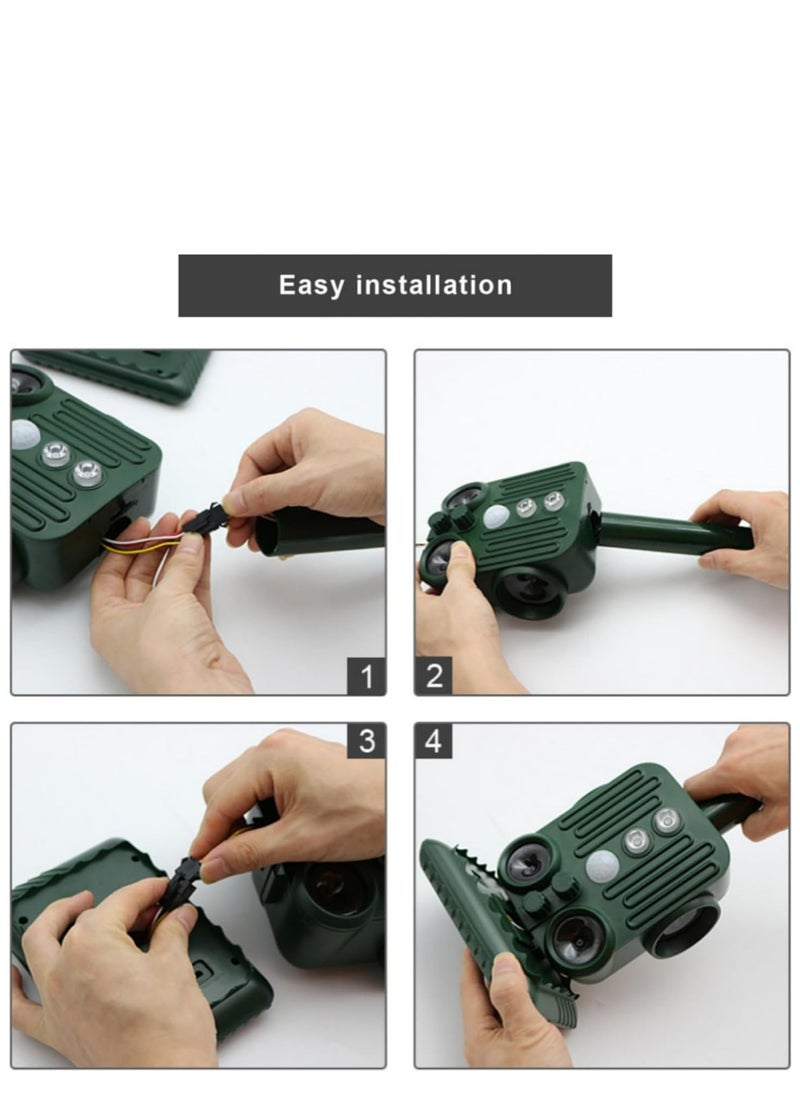 Easy installation

1

2

3

4