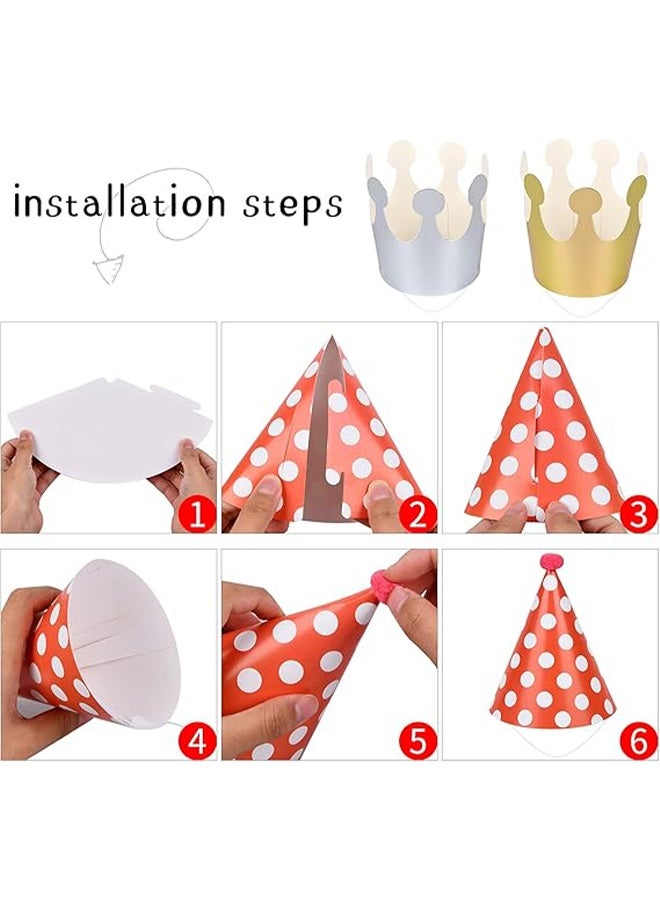 installation steps

1

2

3

4

5

6