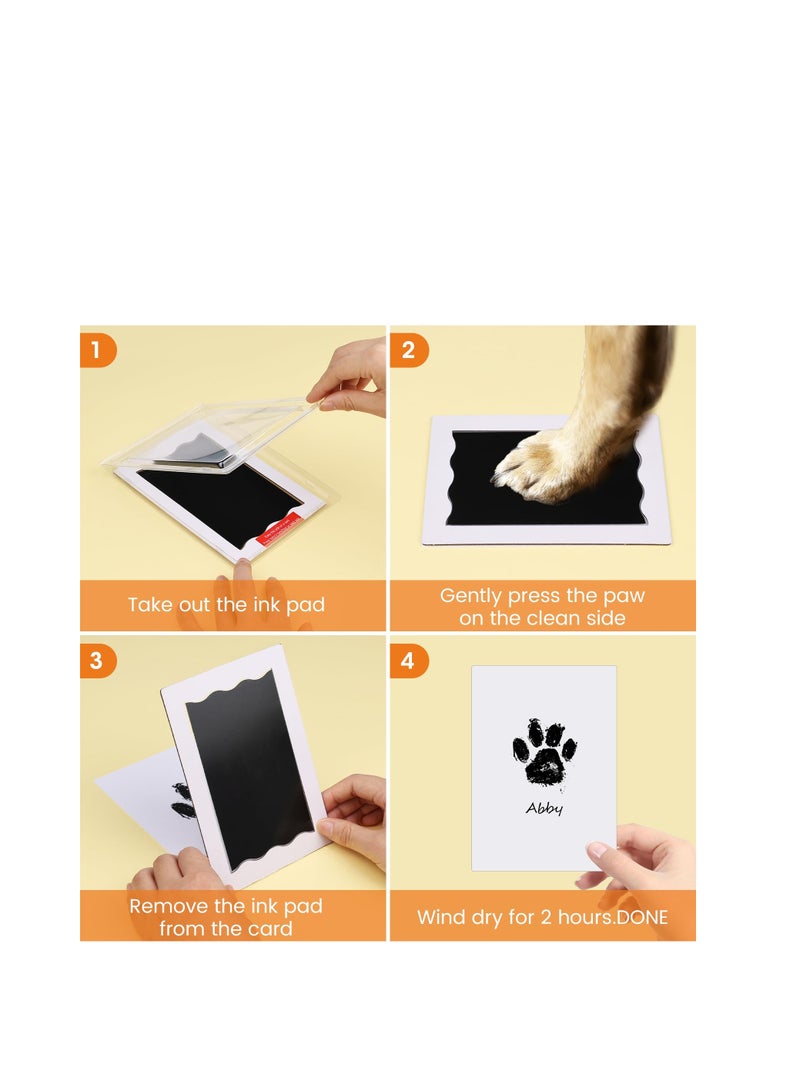 1

Take out the ink pad

2

Gently press the paw on the clean side

3

Remove the ink pad from the card

4

Abby

Wind dry for 2 hours.DONE