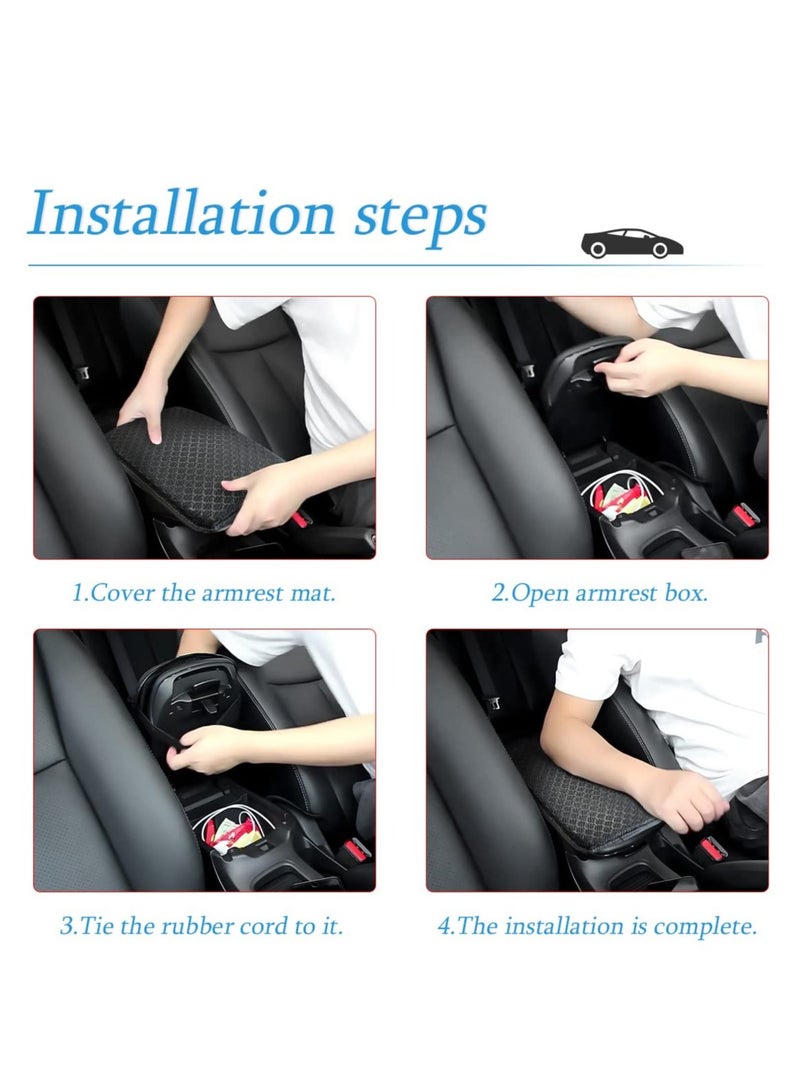 Installation steps

1.Cover the armrest mat.

2.Open armrest box.

3.Tie the rubber cord to it.

4.The installation is complete.