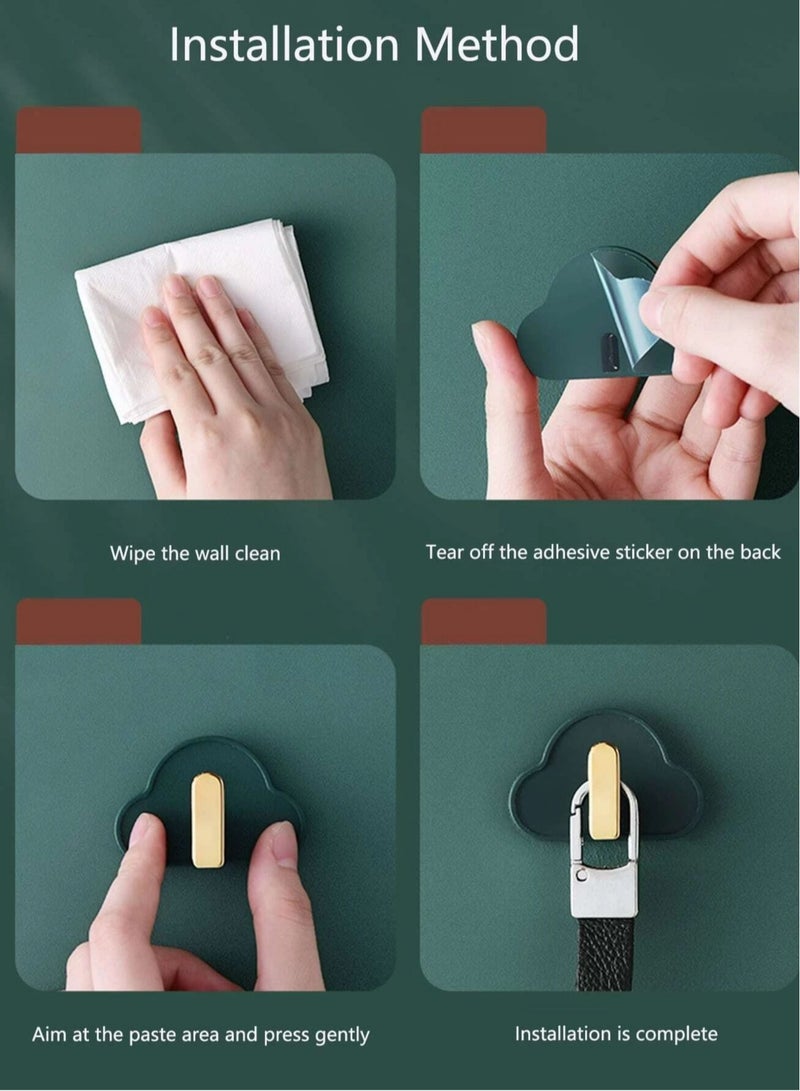 Installation Method

Wipe the wall clean

Tear off the adhesive sticker on the back

Aim at the paste area and press gently

Installation is complete