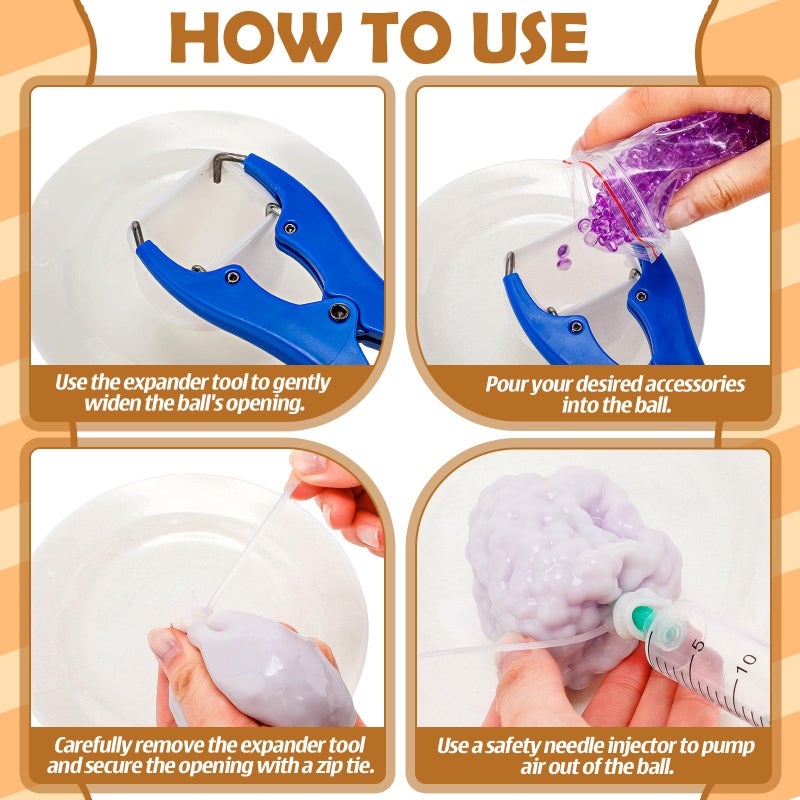 HOW TO USE

Use the expander tool to gently widen the ball's opening.

Pour your desired accessories into the ball.

Carefully remove the expander tool and secure the opening with a zip tie.

5
10

Use a safety needle injector to pump air out of the ball.