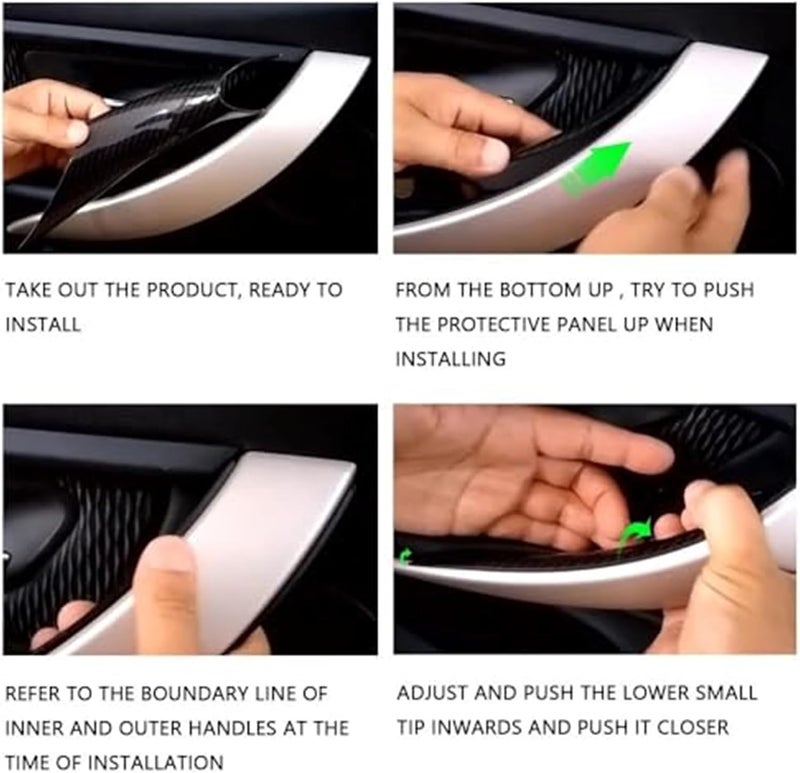 TAKE OUT THE PRODUCT, READY TO INSTALL

FROM THE BOTTOM UP , TRY TO PUSH THE PROTECTIVE PANEL UP WHEN INSTALLING

REFER TO THE BOUNDARY LINE OF INNER AND OUTER HANDLES AT THE TIME OF INSTALLATION

ADJUST AND PUSH THE LOWER SMALL TIP INWARDS AND PUSH IT CLOSER