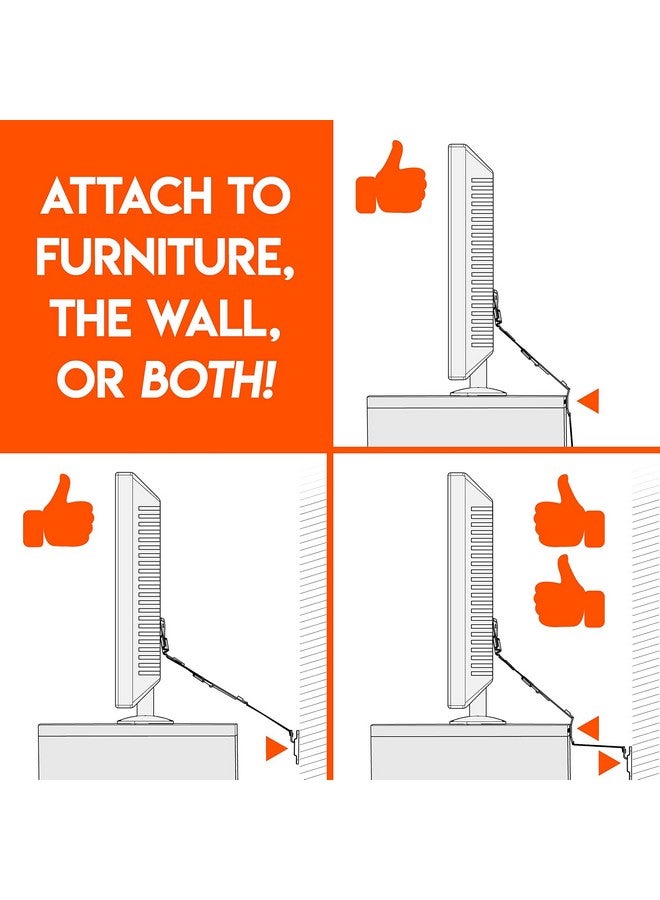 ATTACH TO FURNITURE, THE WALL, OR BOTH!