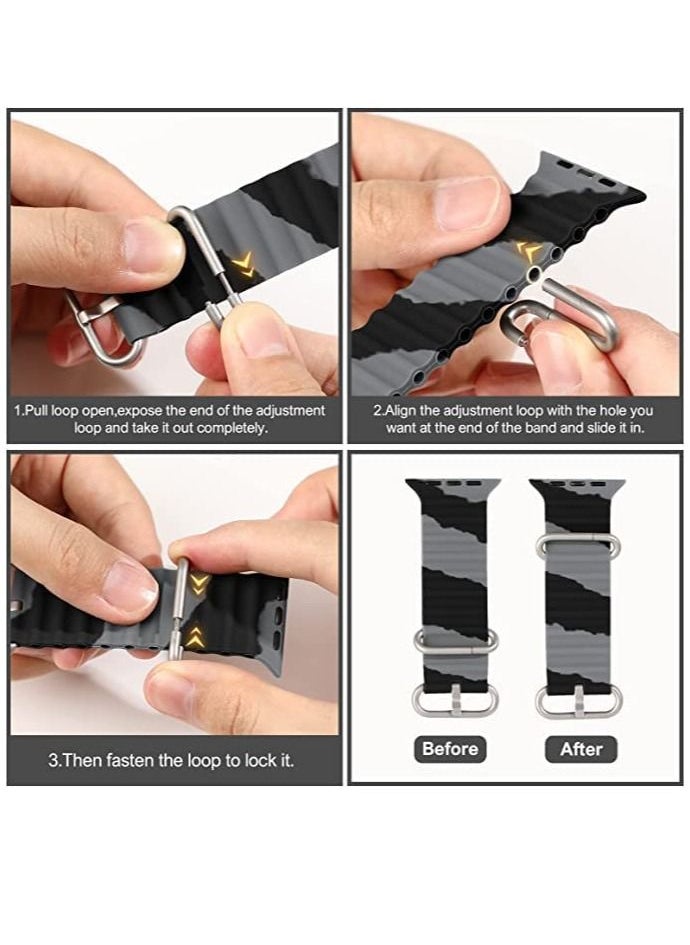 1.Pull loop open,expose the end of the adjustment loop and take it out completely.

2.Align the adjustment loop with the hole you want at the end of the band and slide it in.

3.Then fasten the loop to lock it.

Before

After