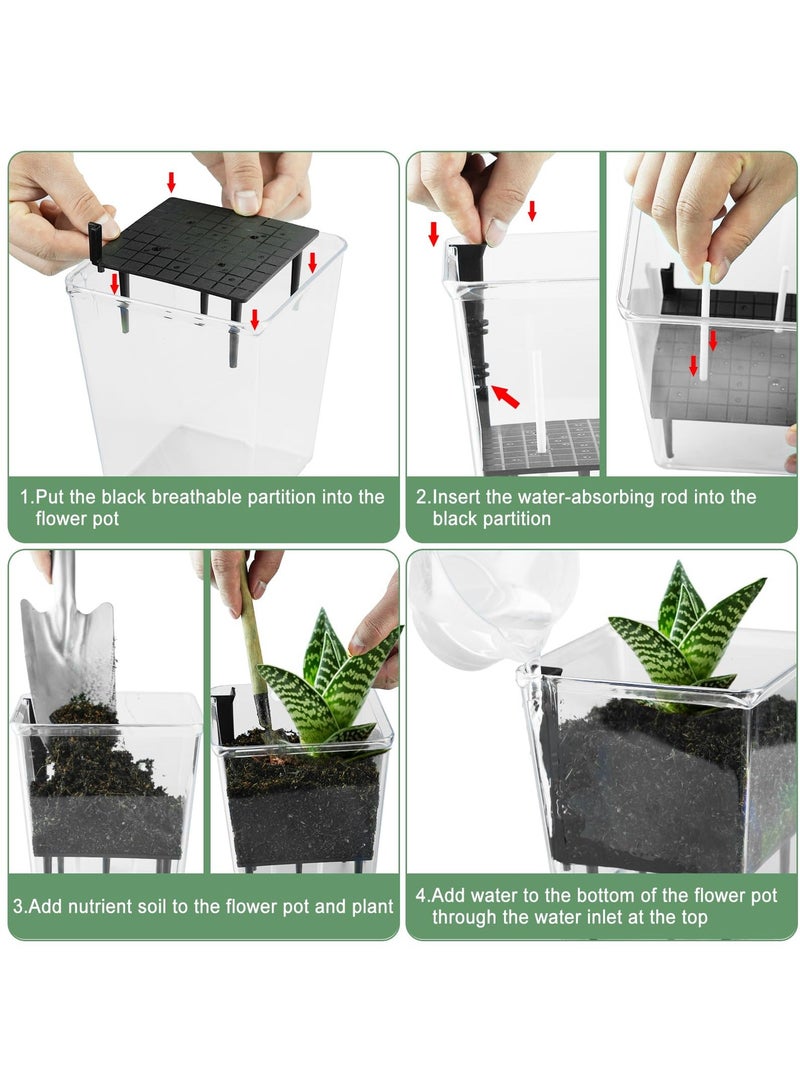 1.Put the black breathable partition into the flower pot

2.Insert the water-absorbing rod into the black partition

3.Add nutrient soil to the flower pot and plant

4.Add water to the bottom of the flower pot through the water inlet at the top