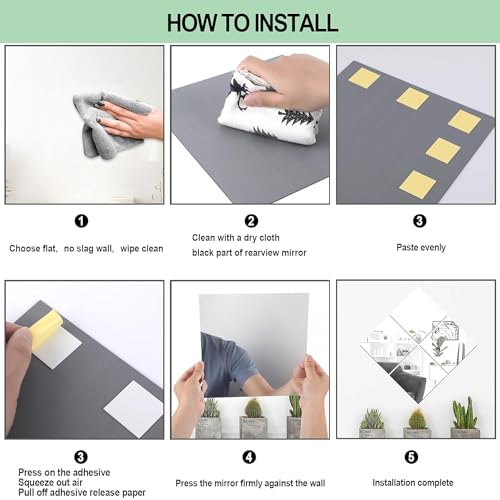 HOW TO INSTALL

❶

Choose flat, no slag wall, wipe clean

❷

Clean with a dry cloth
black part of rearview mirror

❸

Paste evenly

❸

Press on the adhesive
Squeeze out air
Pull off adhesive release paper

❹

Press the mirror firmly against the wall

❺

Installation complete