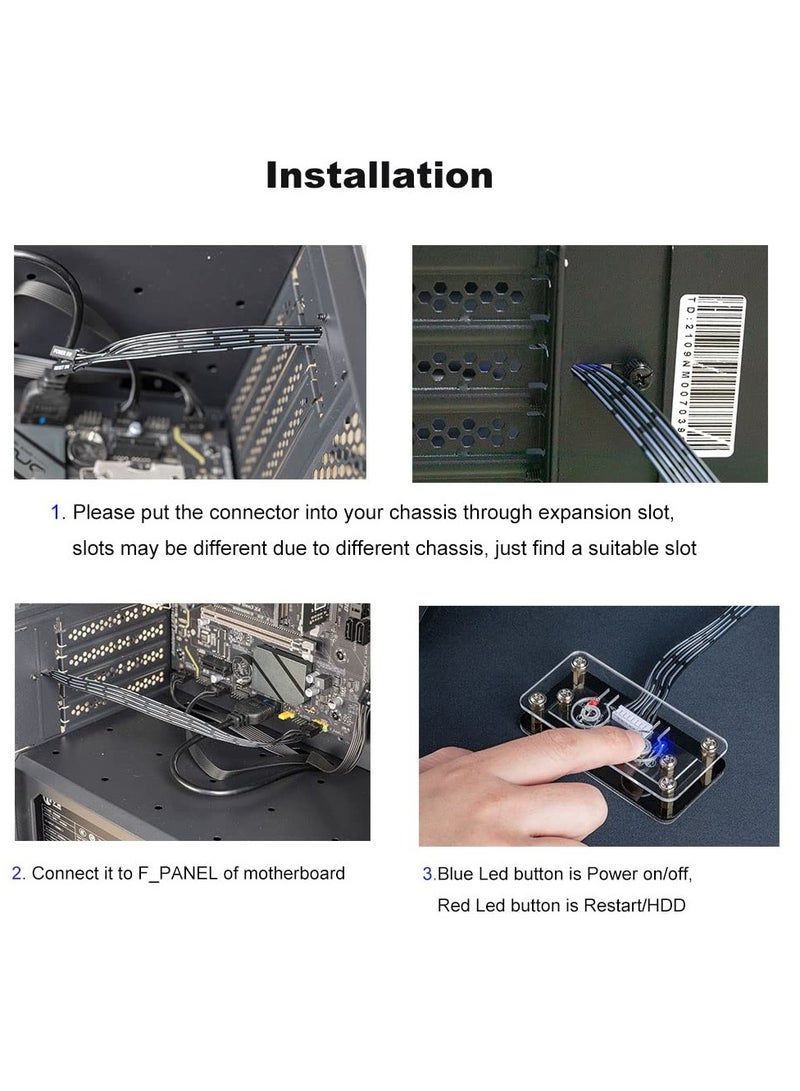 Installation

TD:2109NM007039

1. Please put the connector into your chassis through expansion slot, slots may be different due to different chassis, just find a suitable slot

2. Connect it to F_PANEL of motherboard

3.Blue Led button is Power on/off, Red Led button is Restart/HDD