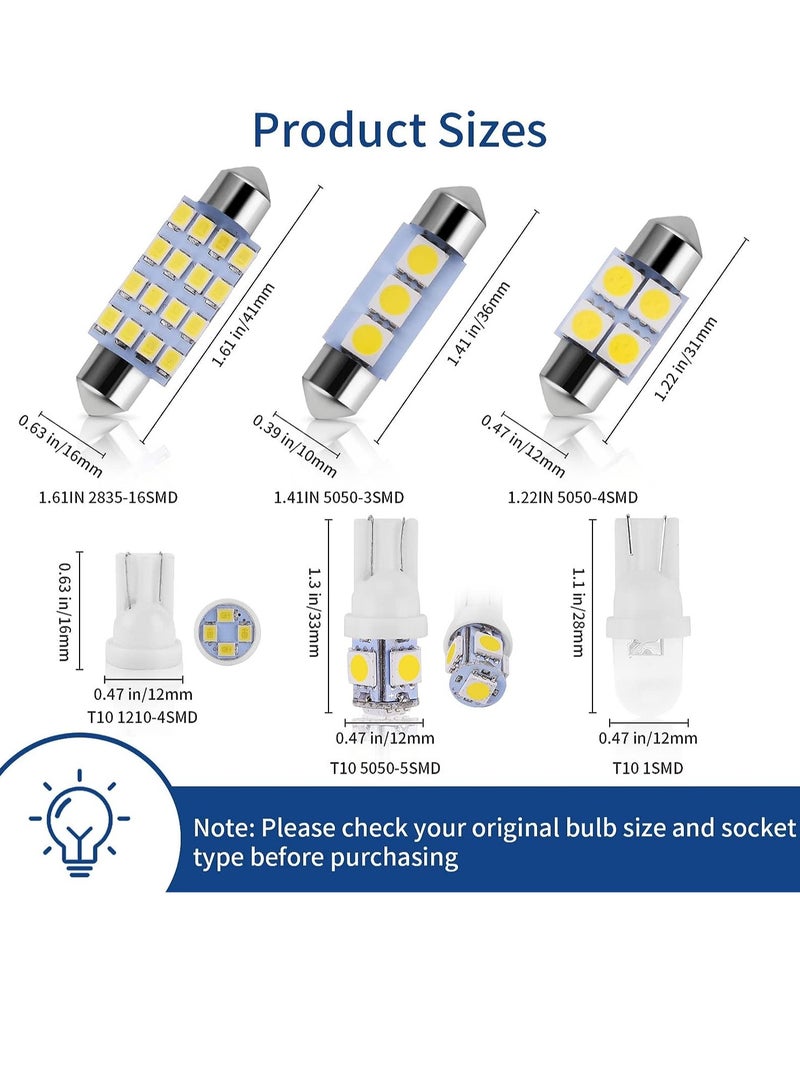 Product Sizes

1.61 in/41mm
0.63 in/16mm
1.61IN 2835-16SMD

1.41 in/36mm
0.39 in/10mm
1.41IN 5050-3SMD

1.22 in/31mm
0.47 in/12mm
1.22IN 5050-4SMD

0.63 in/16mm
0.47 in/12mm
T10 1210-4SMD

1.3 in/33mm
0.47 in/12mm
T10 5050-5SMD

1.1 in/28mm
0.47 in/12mm
T10 1SMD

Note: Please check your original bulb size and socket type before purchasing