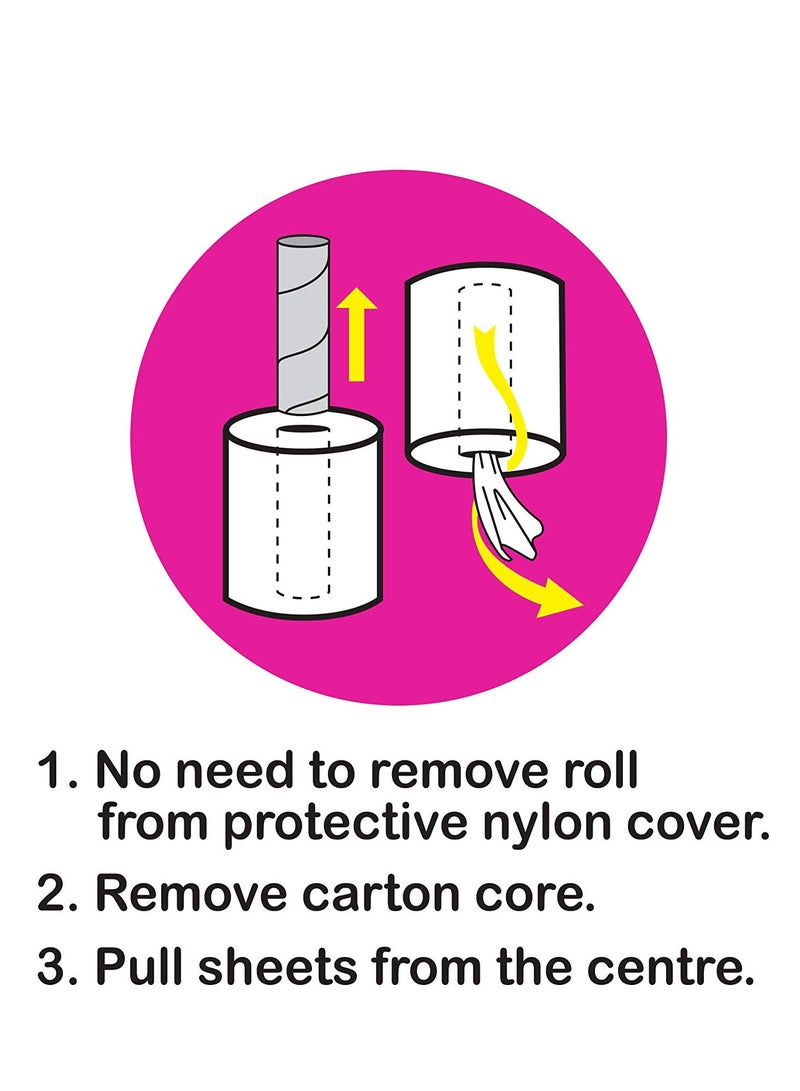 1. No need to remove roll from protective nylon cover.

2. Remove carton core.

3. Pull sheets from the centre.