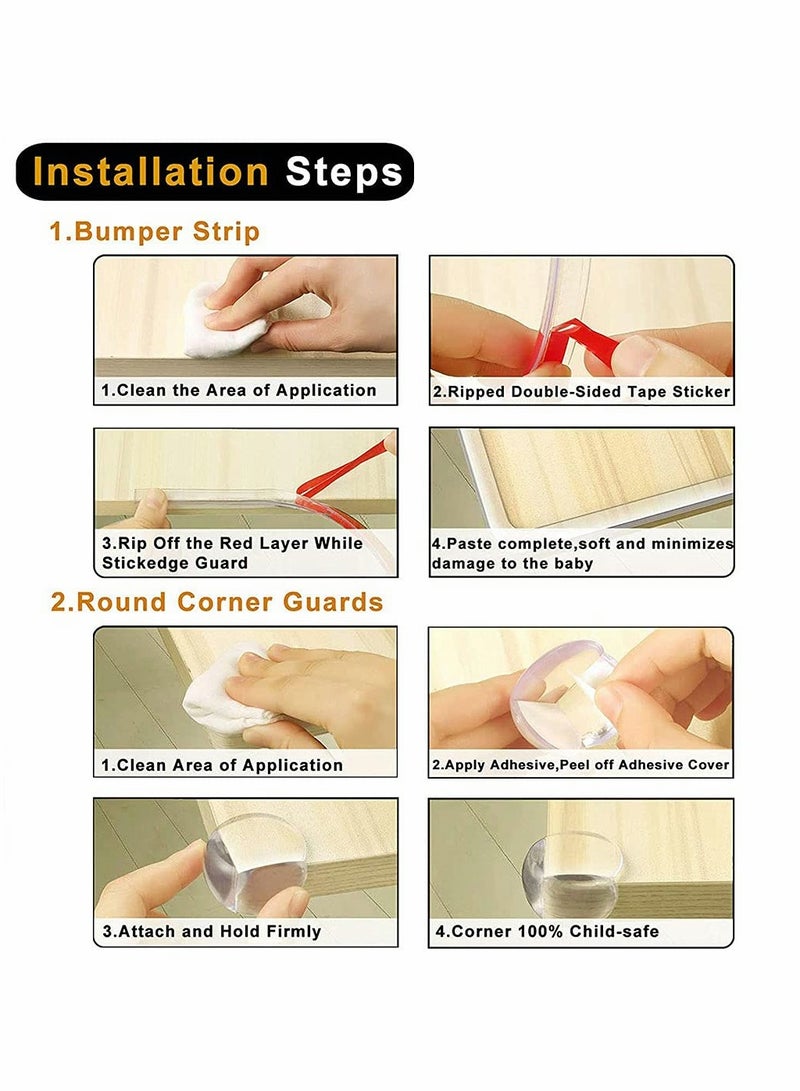 Installation Steps

1.Bumper Strip

1.Clean the Area of Application

2.Ripped Double-Sided Tape Sticker

3.Rip Off the Red Layer While Stickedge Guard

4.Paste complete,soft and minimizes damage to the baby

2.Round Corner Guards

1.Clean Area of Application

2.Apply Adhesive,Peel off Adhesive Cover

3.Attach and Hold Firmly

4.Corner 100% Child-safe